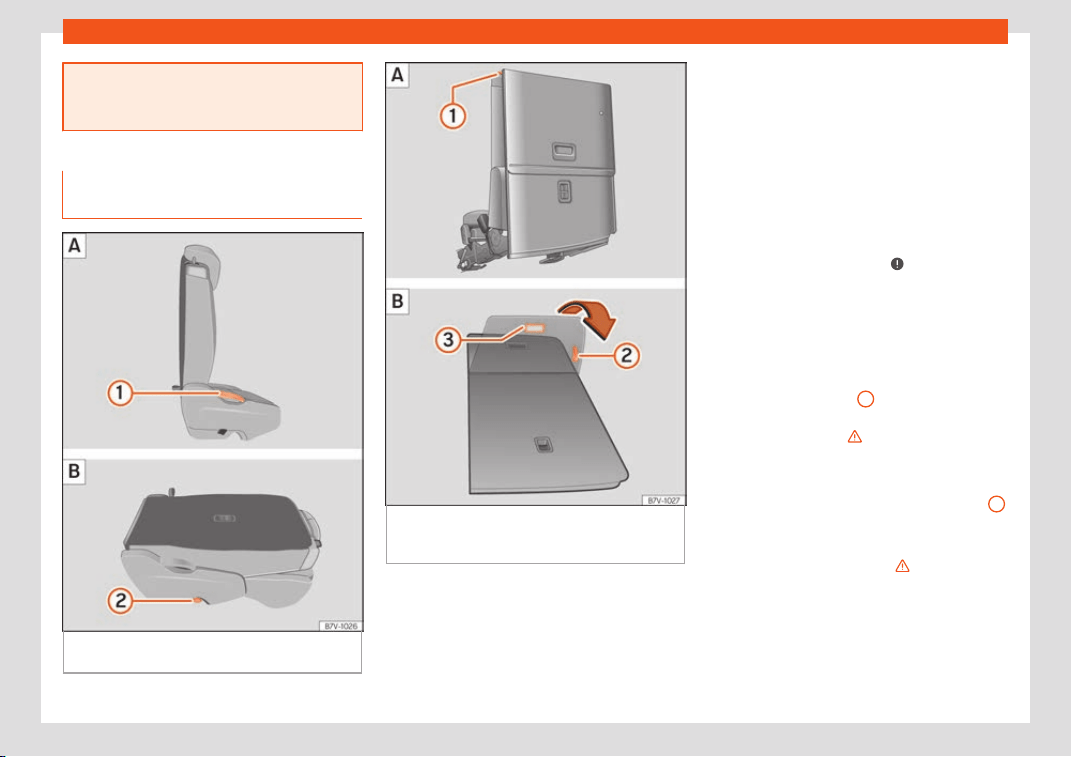 A

1

B

2

B7V-1026

A

1

B

3

2

B7V-1027