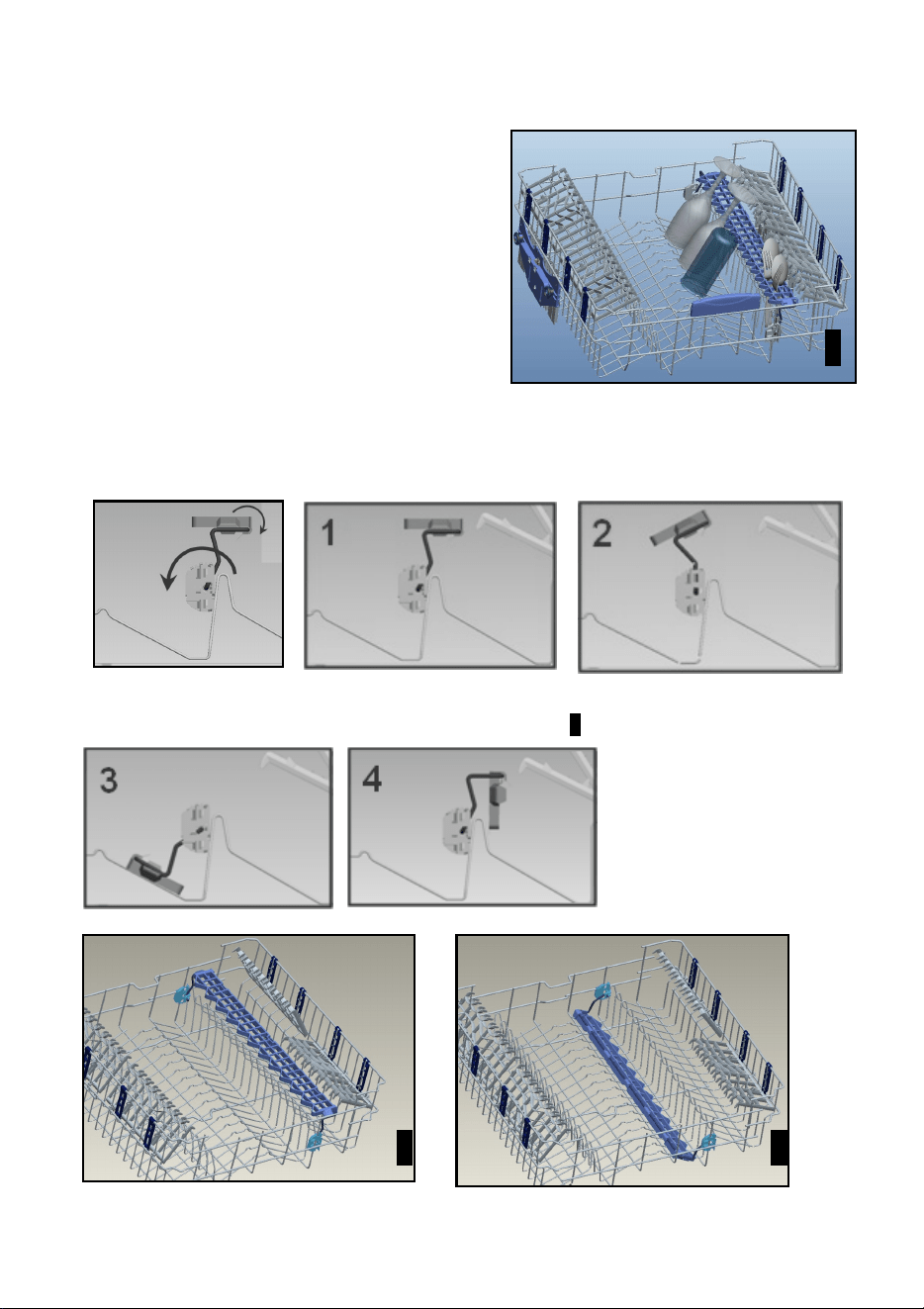 1

2

3

4