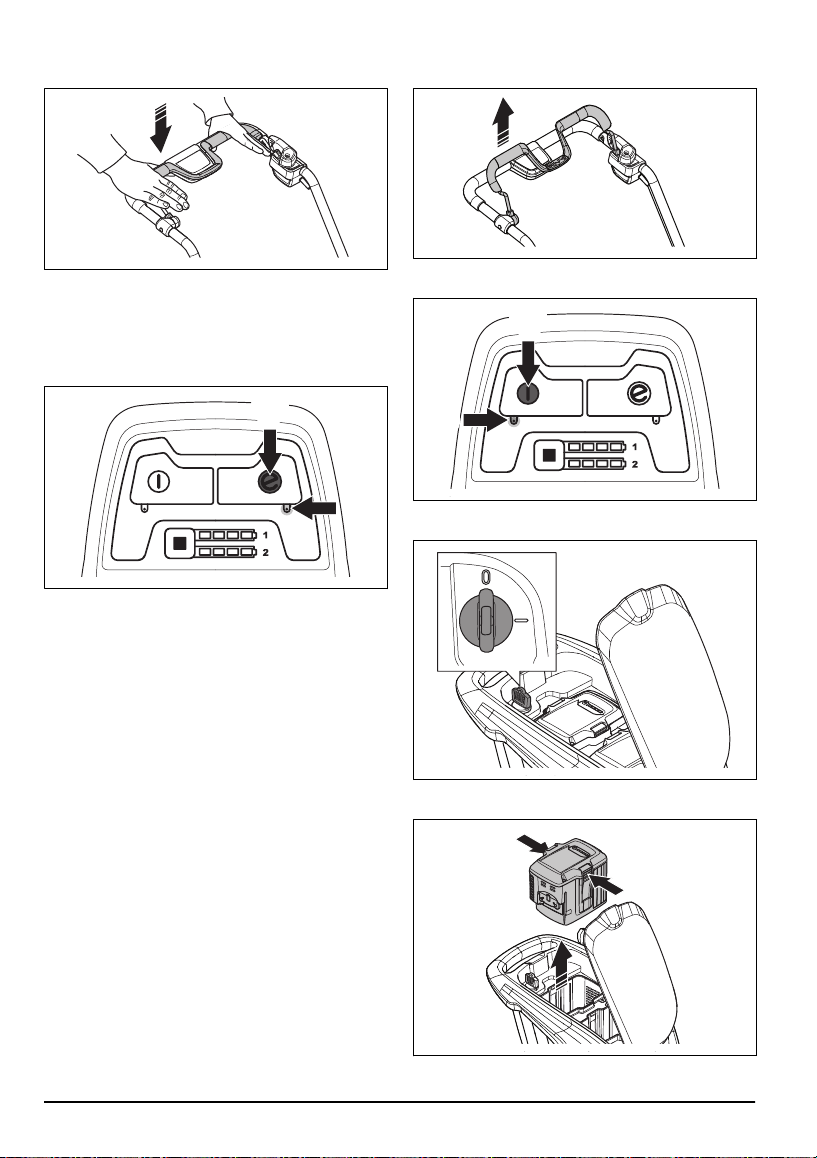 1
2

1
2