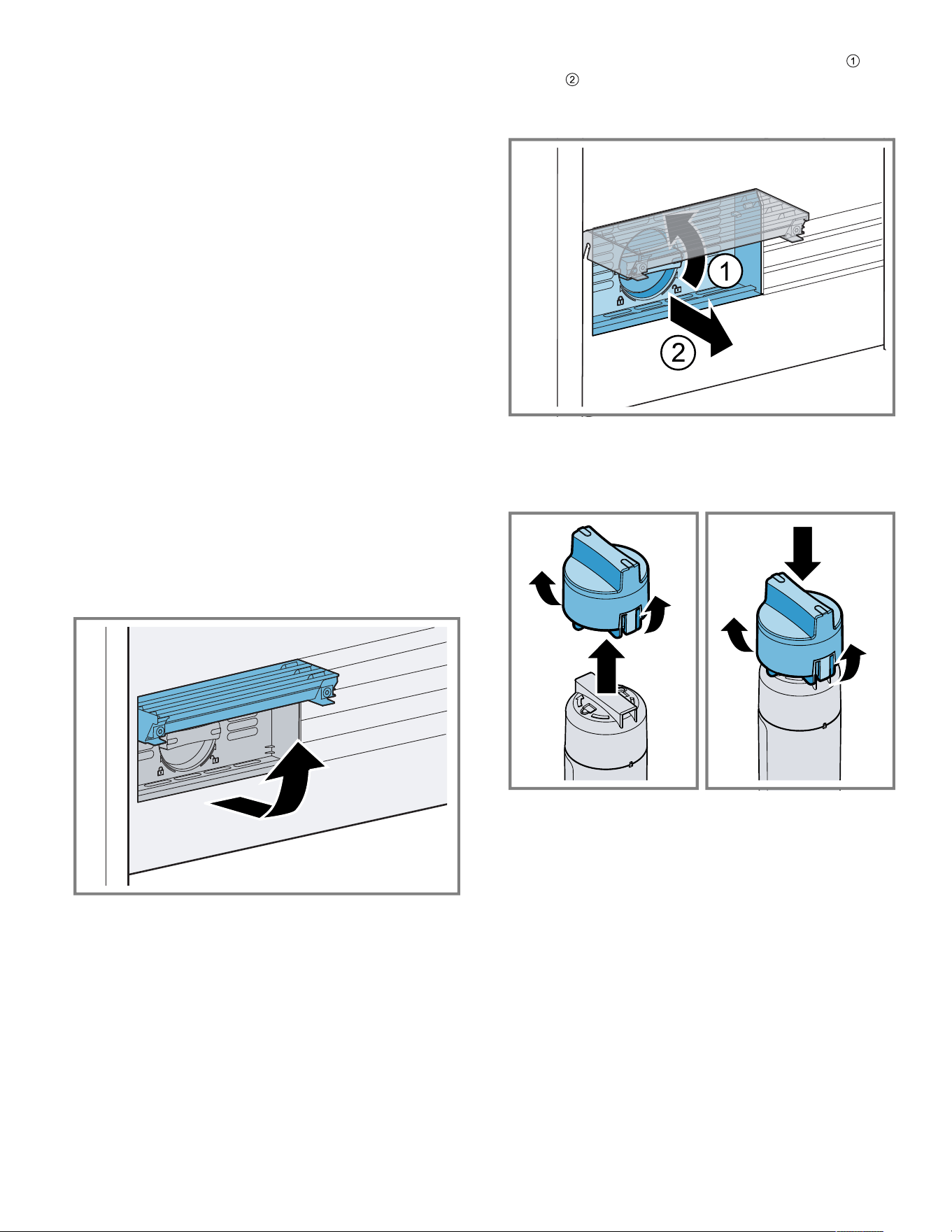 ① ②

1

2