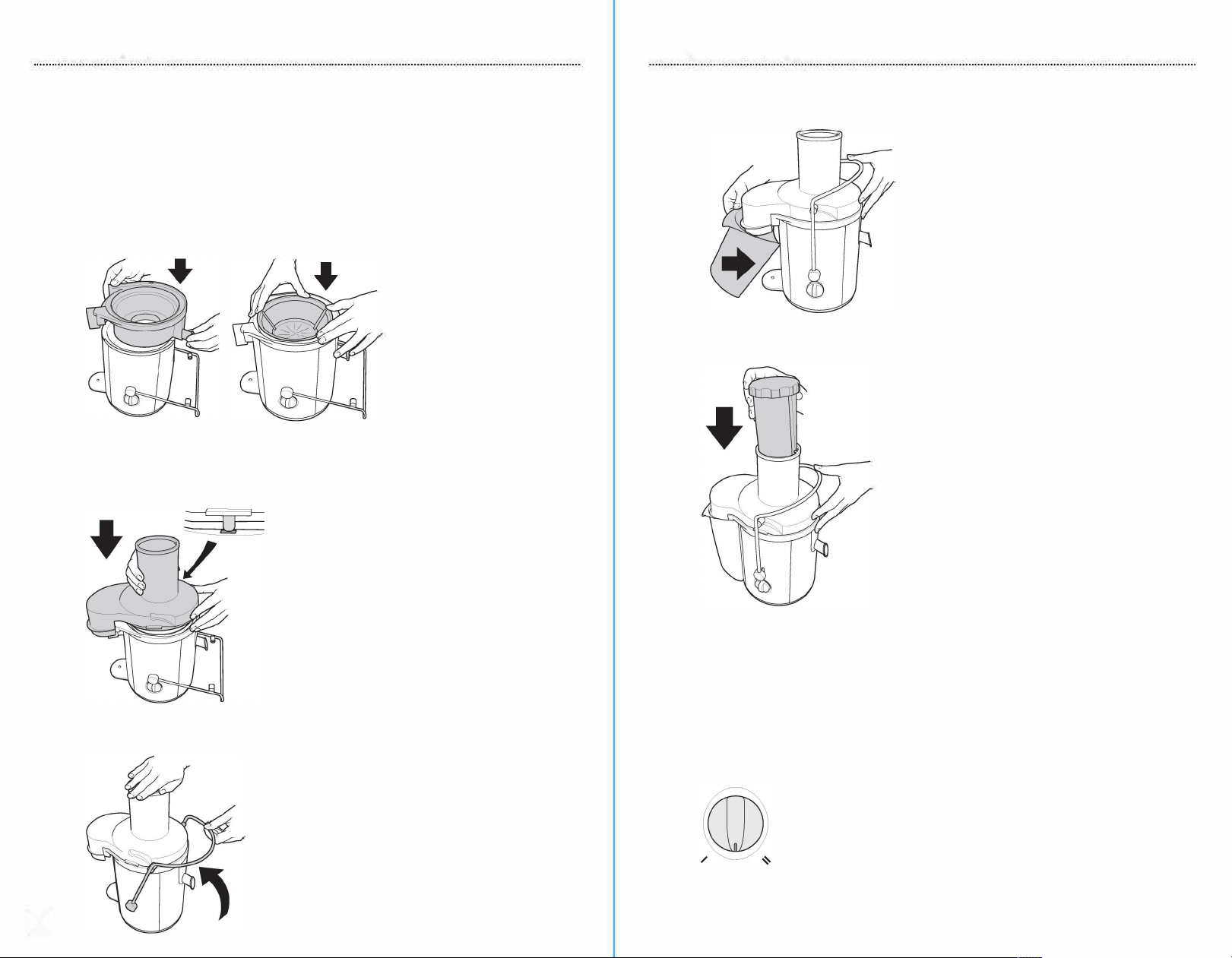 I

II