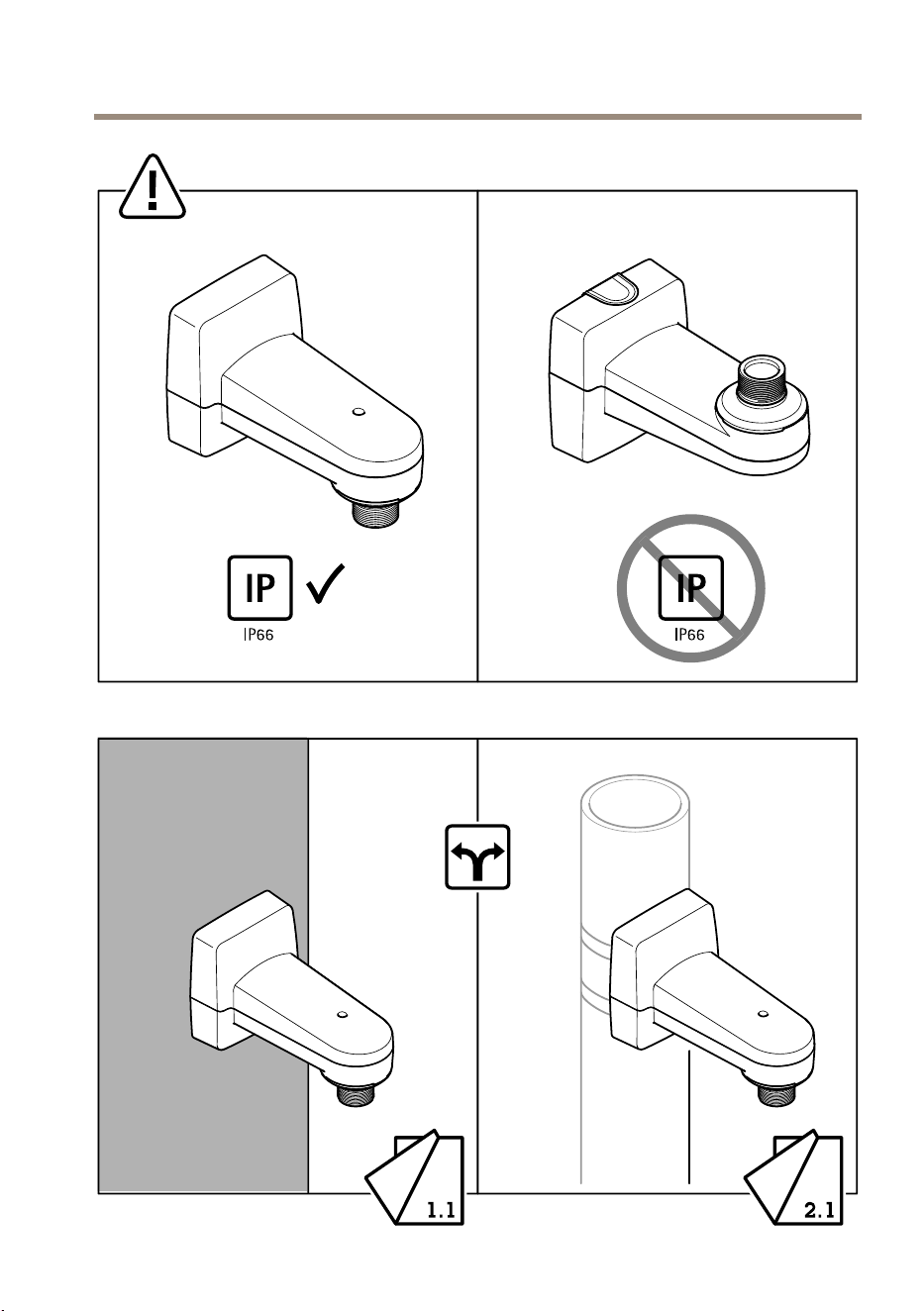 IP
IP66

IP
IP66

1.1

2.1