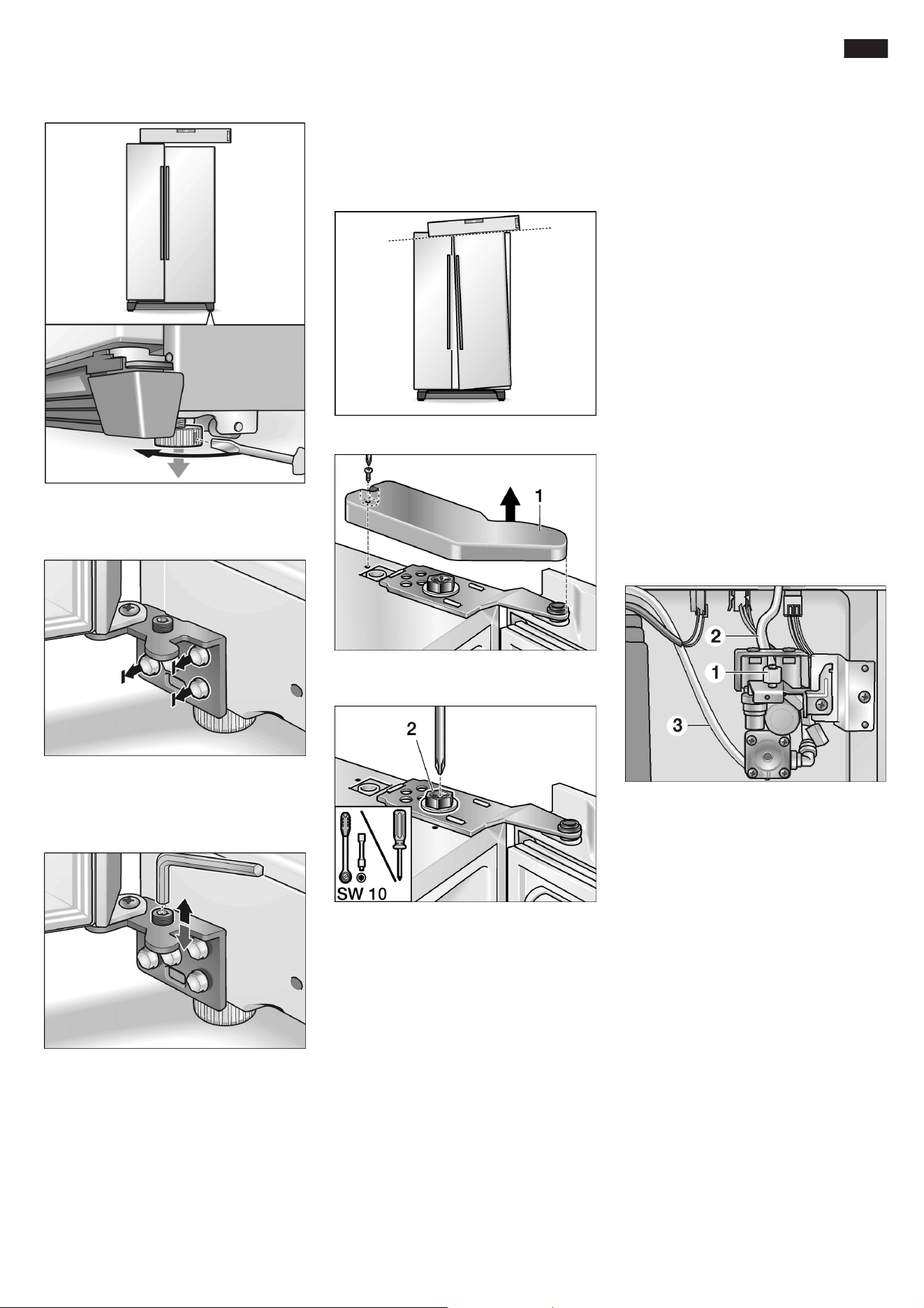 1

2

SW 10

2

1

3