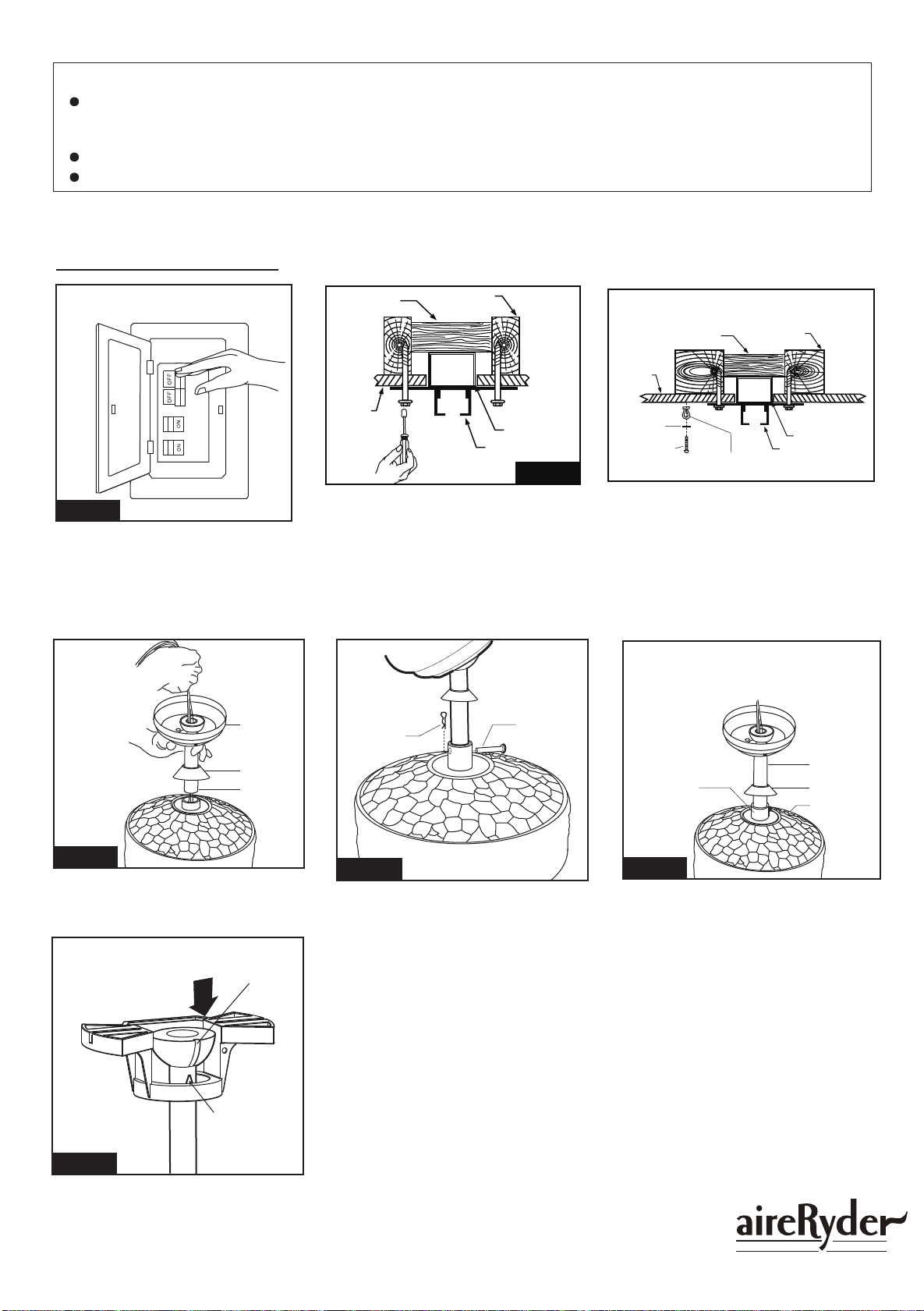 OFF
OFF
ON
ON

aireRyder