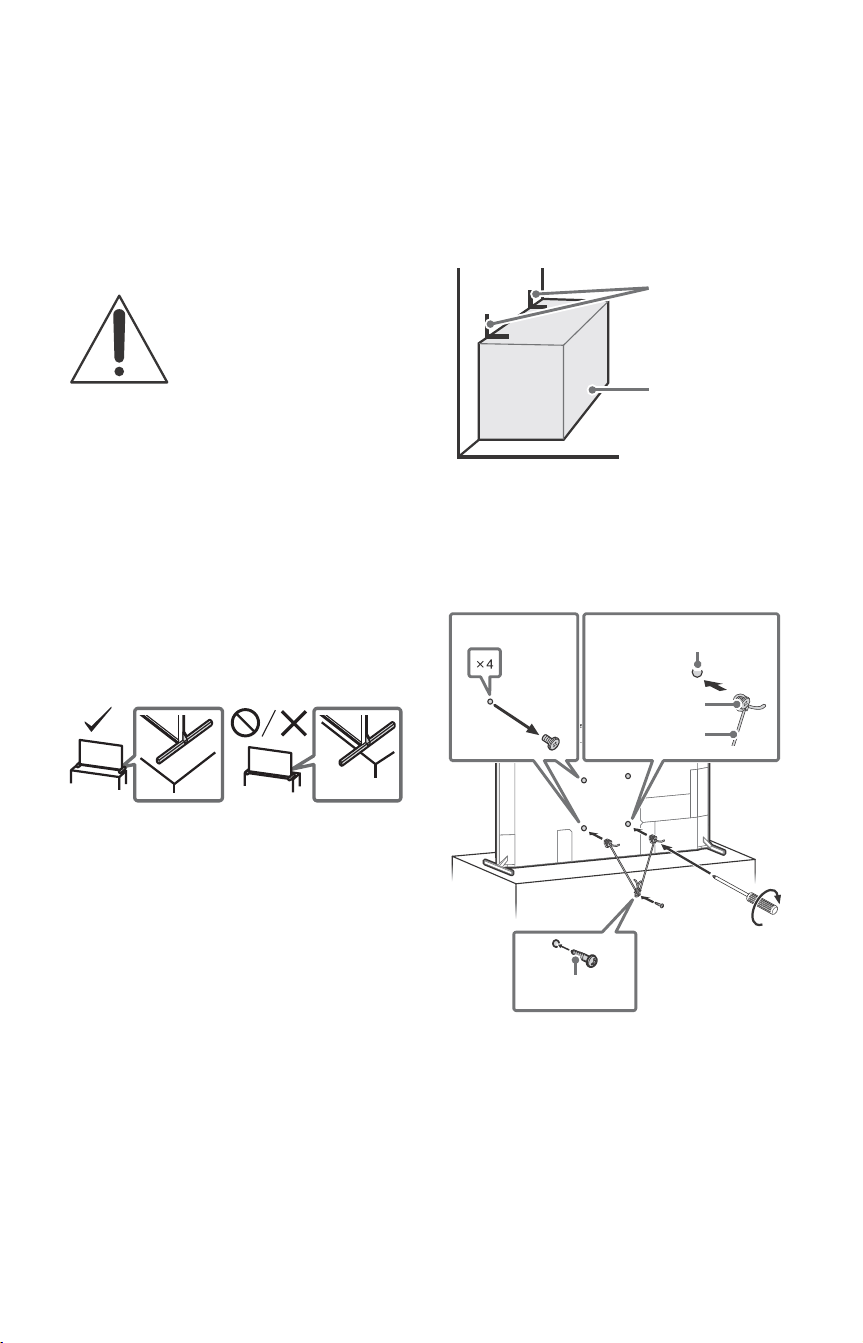 ×4