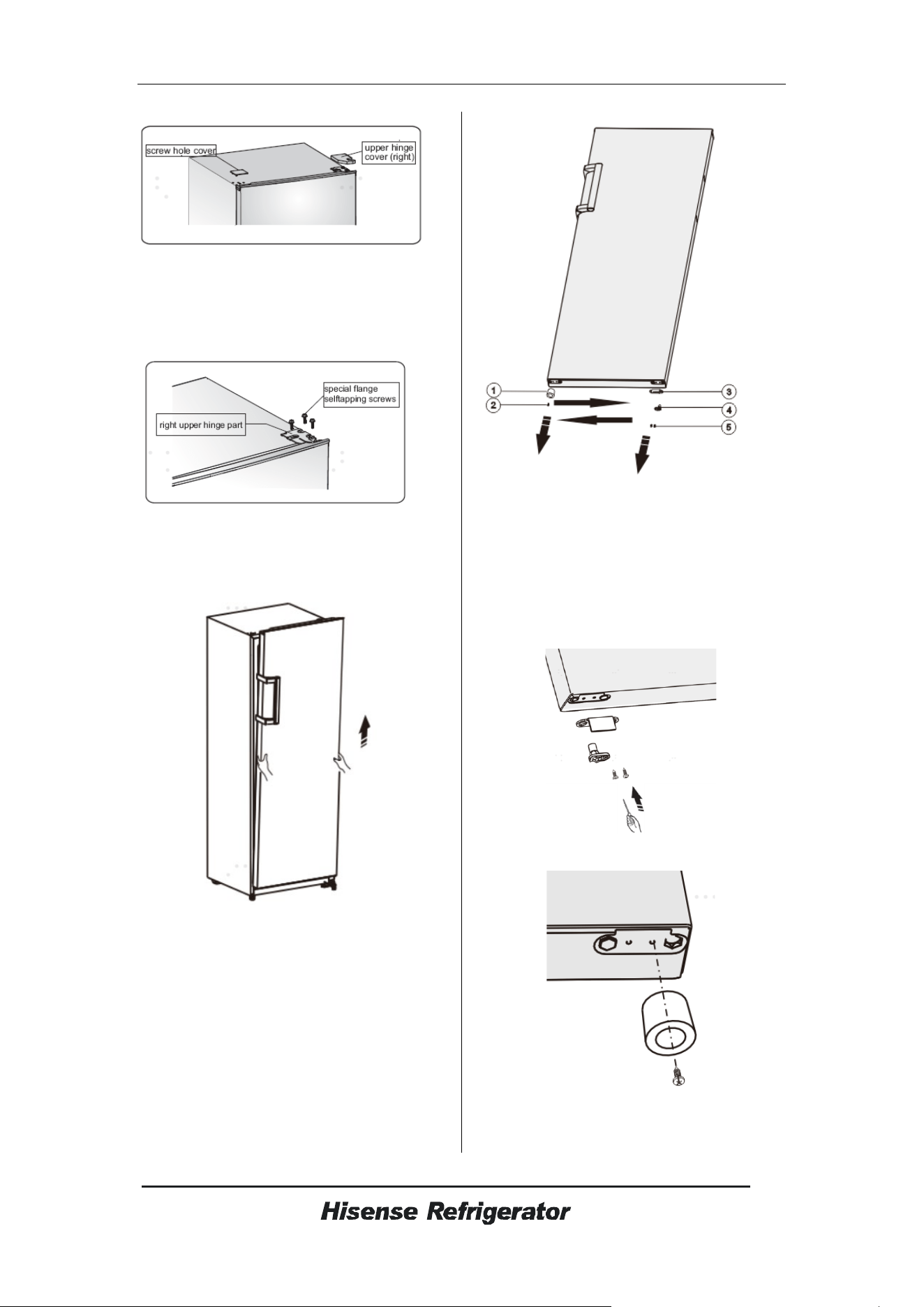 screw hole cover

upper hinge cover (right)

special flange selftapping screws

right upper hinge part

1

2

3

4

5

Hisense Refrigerator