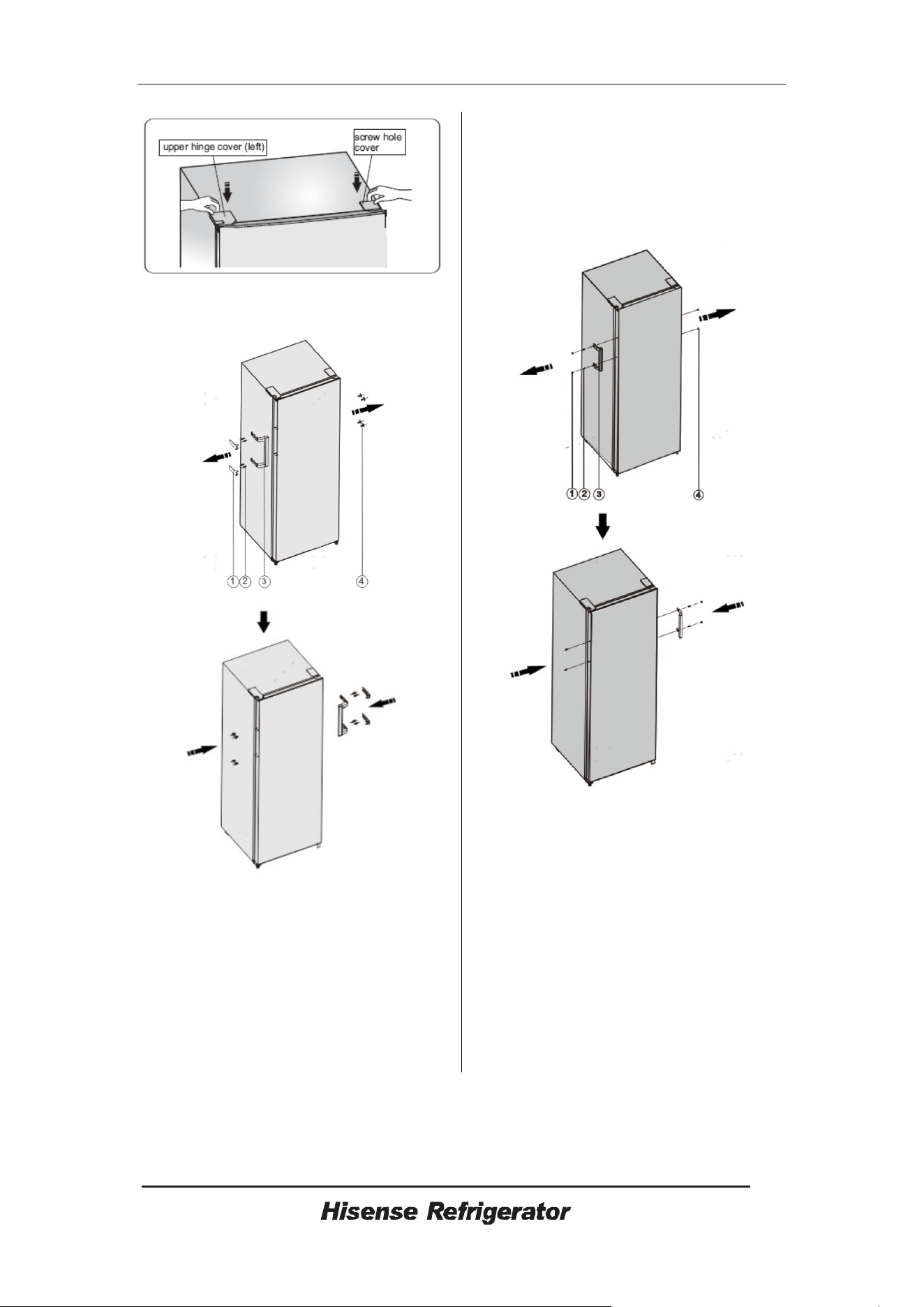 upper hinge cover (left)

screw hole cover

① ② ③ ④

① ② ③ ④

Hisense Refrigerator