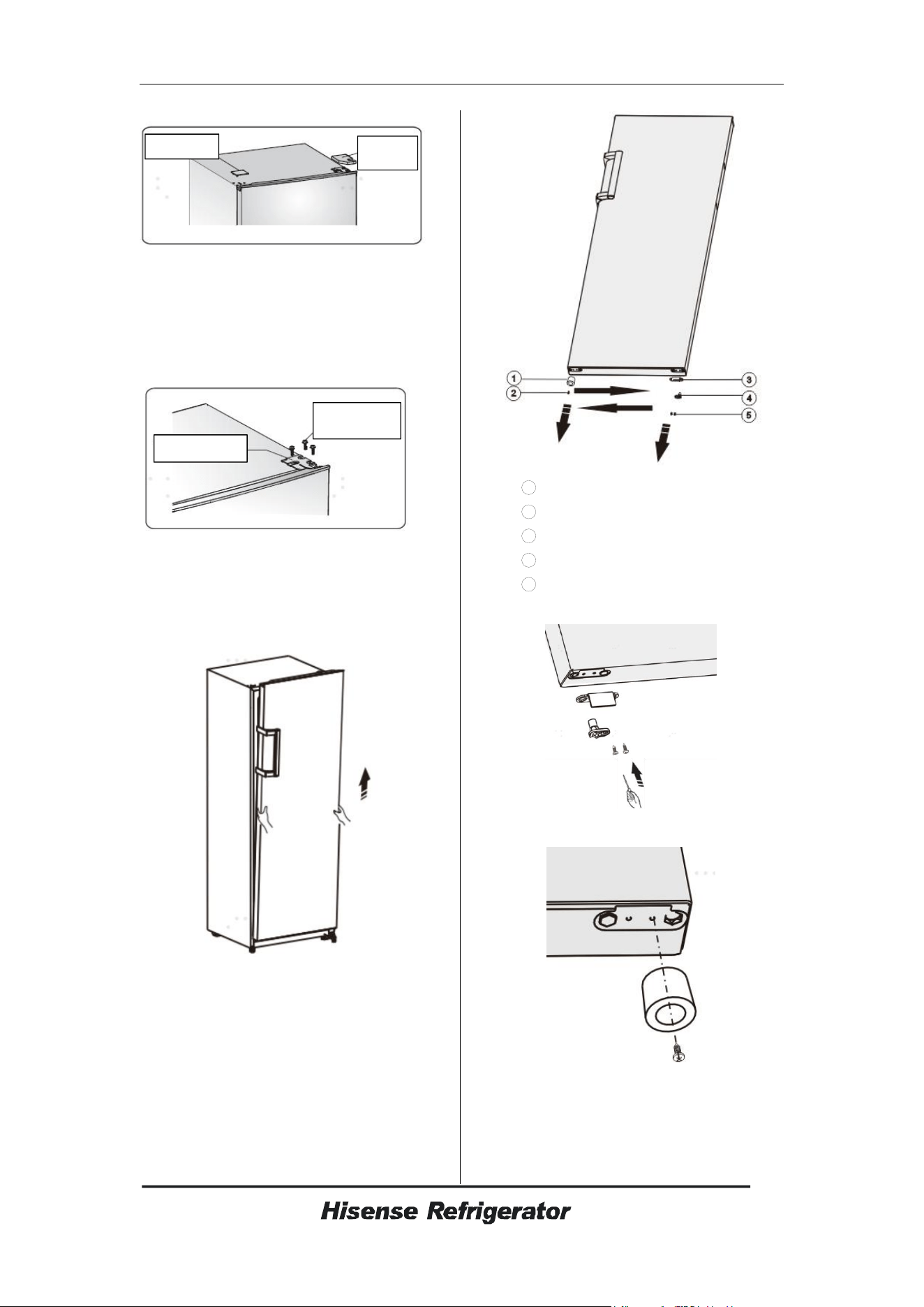 1

2

3

4

5

Hisense Refrigerator