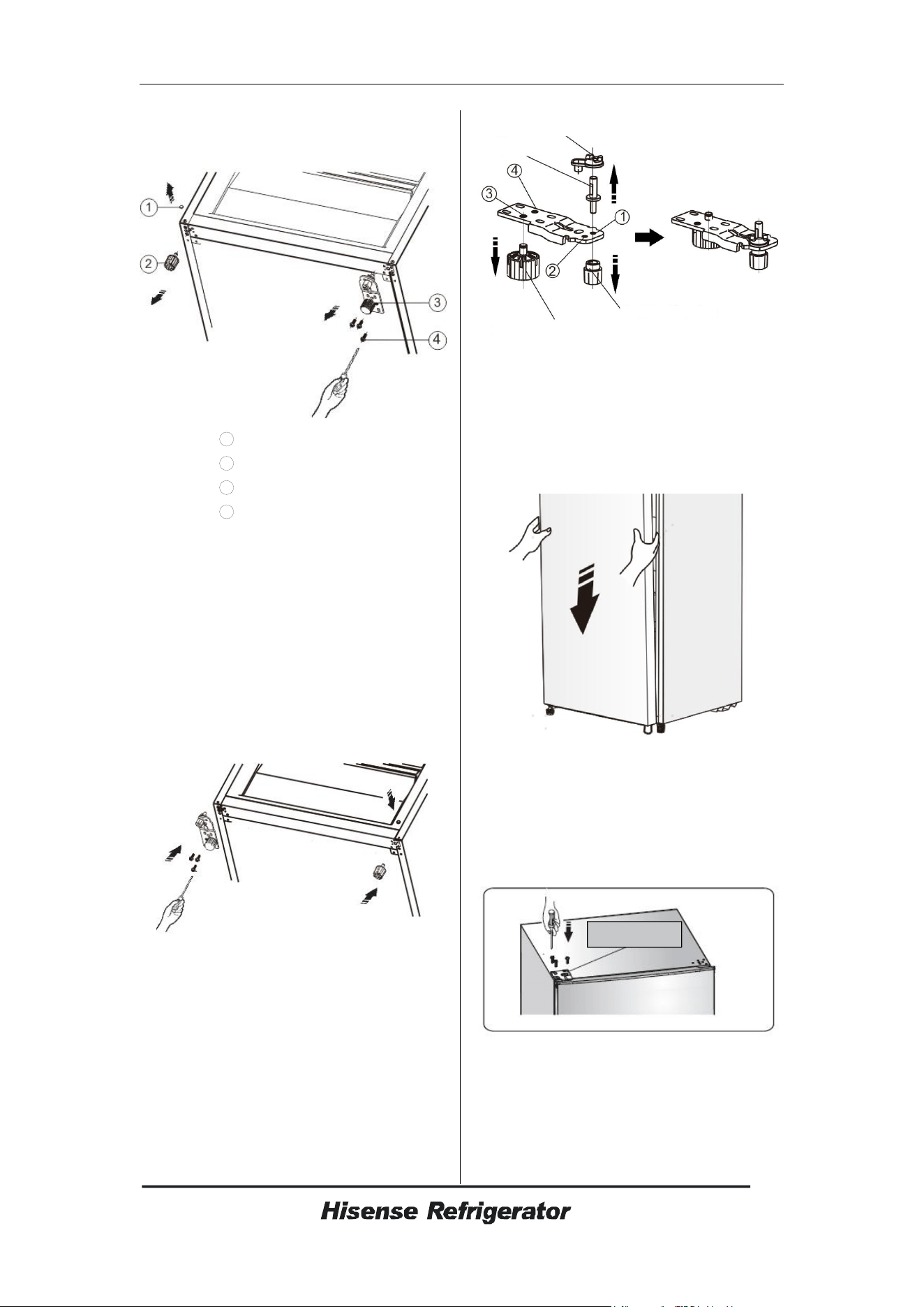 ①
②
③
④

④
③
①
②

Hisense Refrigerator