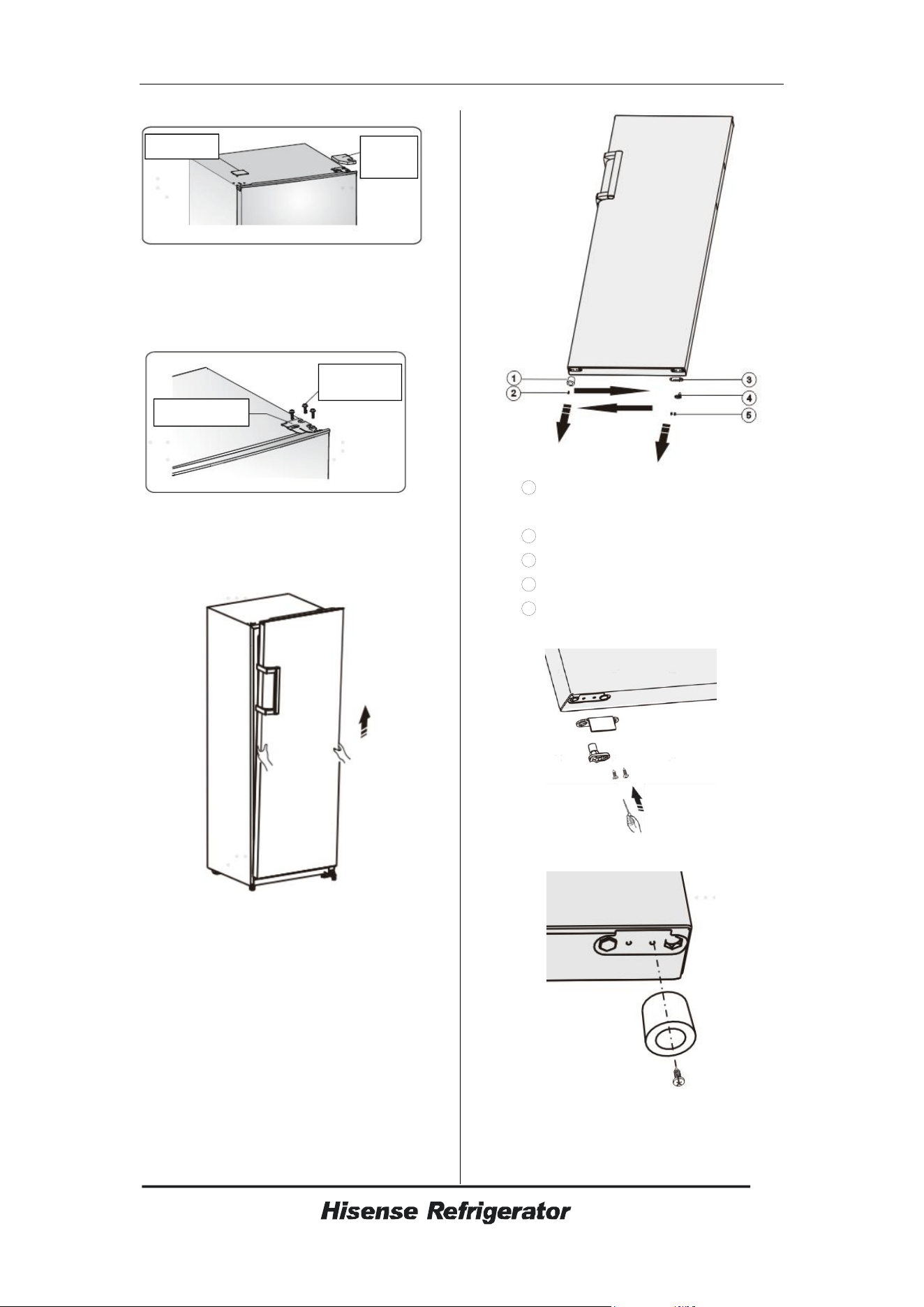 1
2
3
4
5

Hisense Refrigerator