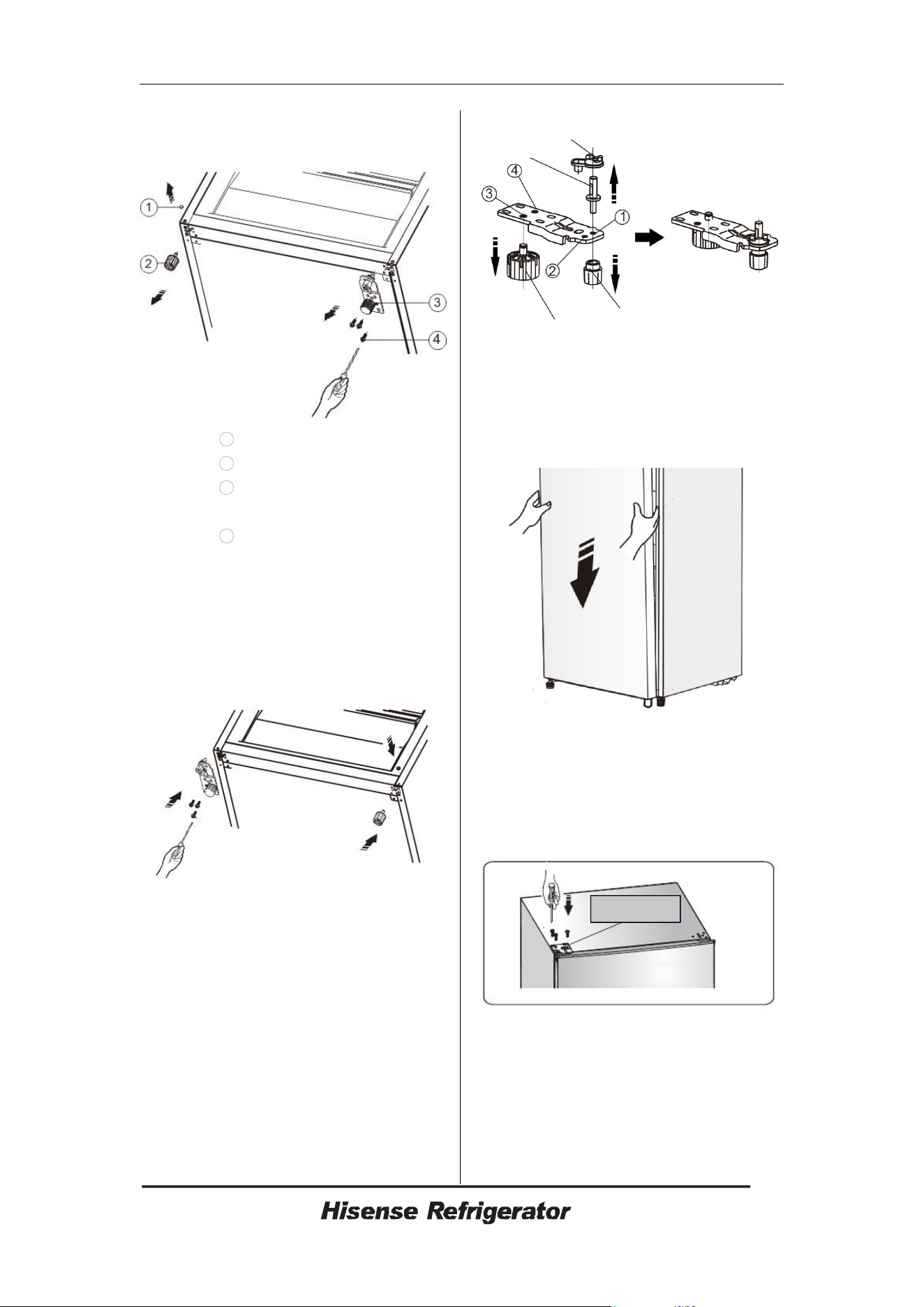 1

2

3

4

4

3

1

2

Hisense Refrigerator