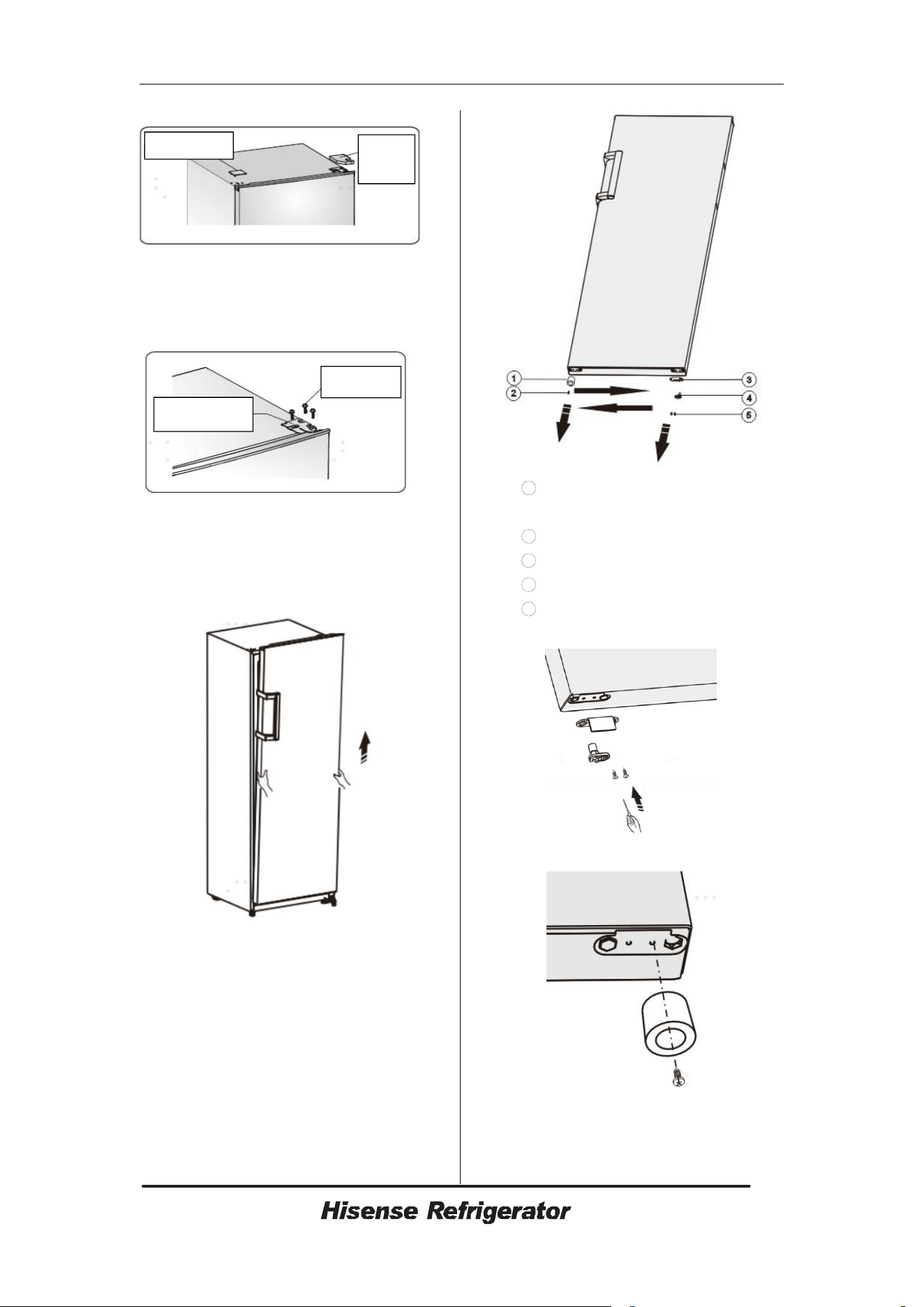 1

2

3

4

5

Hisense Refrigerator