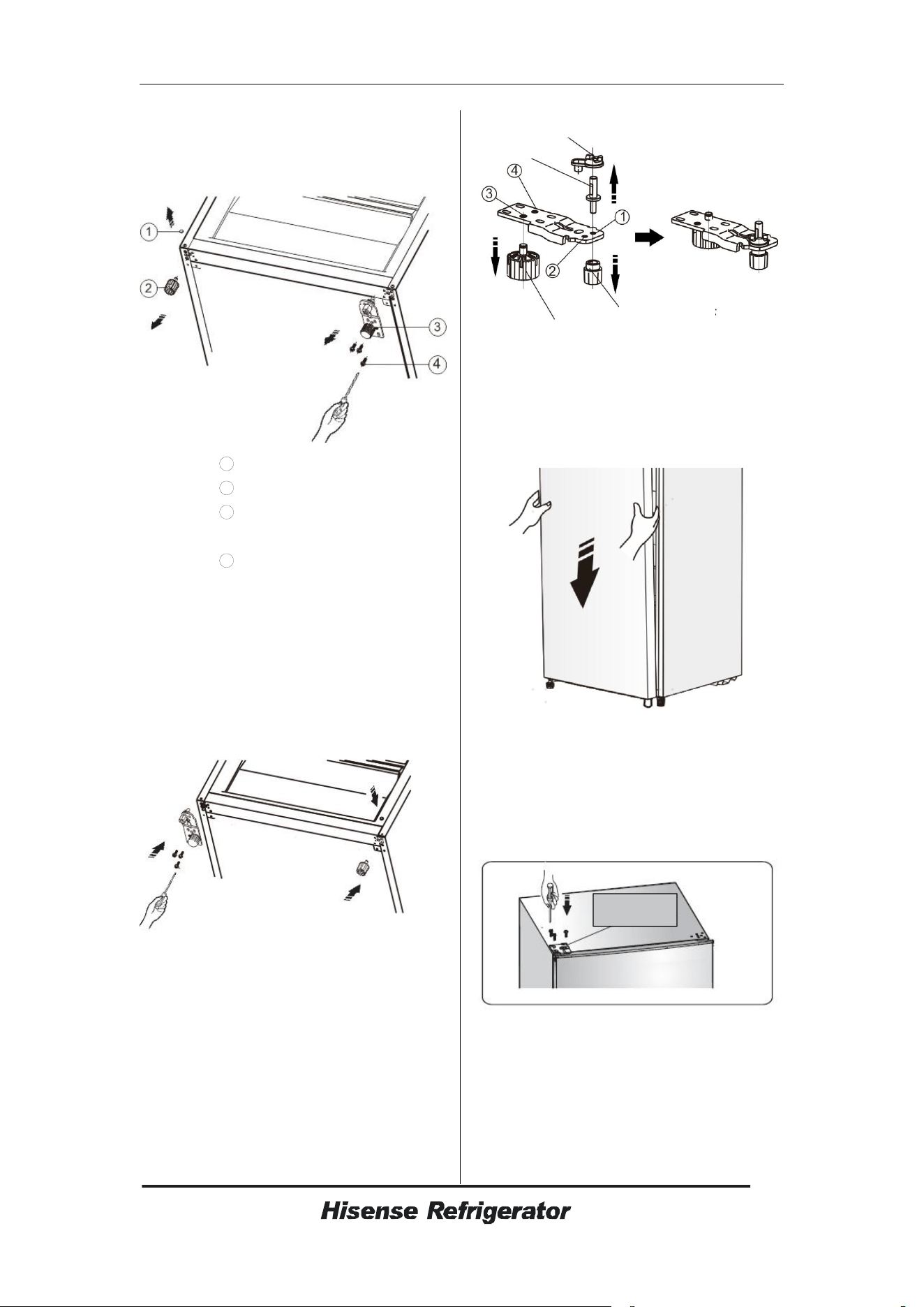 ①
②
③
④

④
③
①
②

Hisense Refrigerator