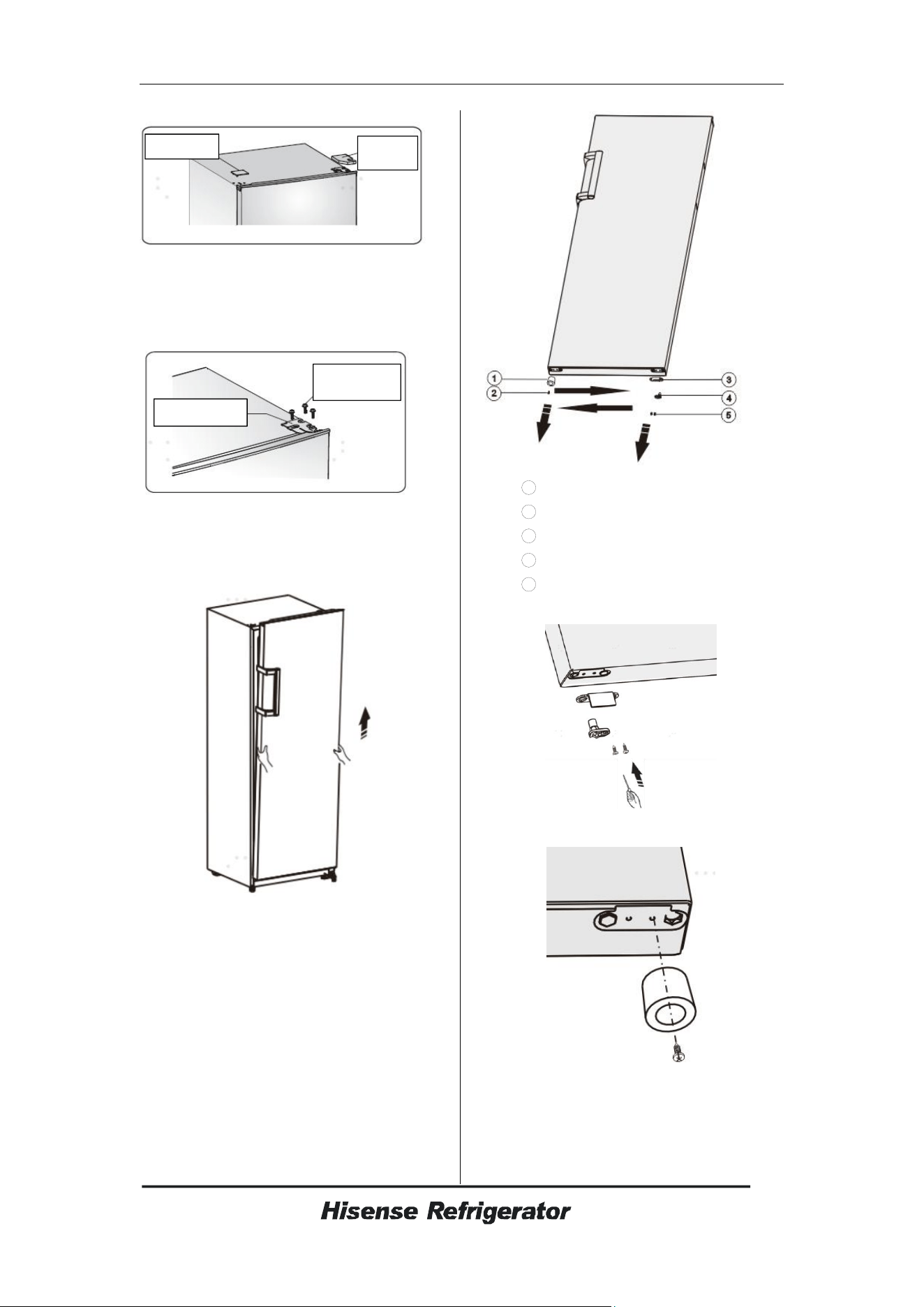 1
2
3
4
5

Hisense Refrigerator