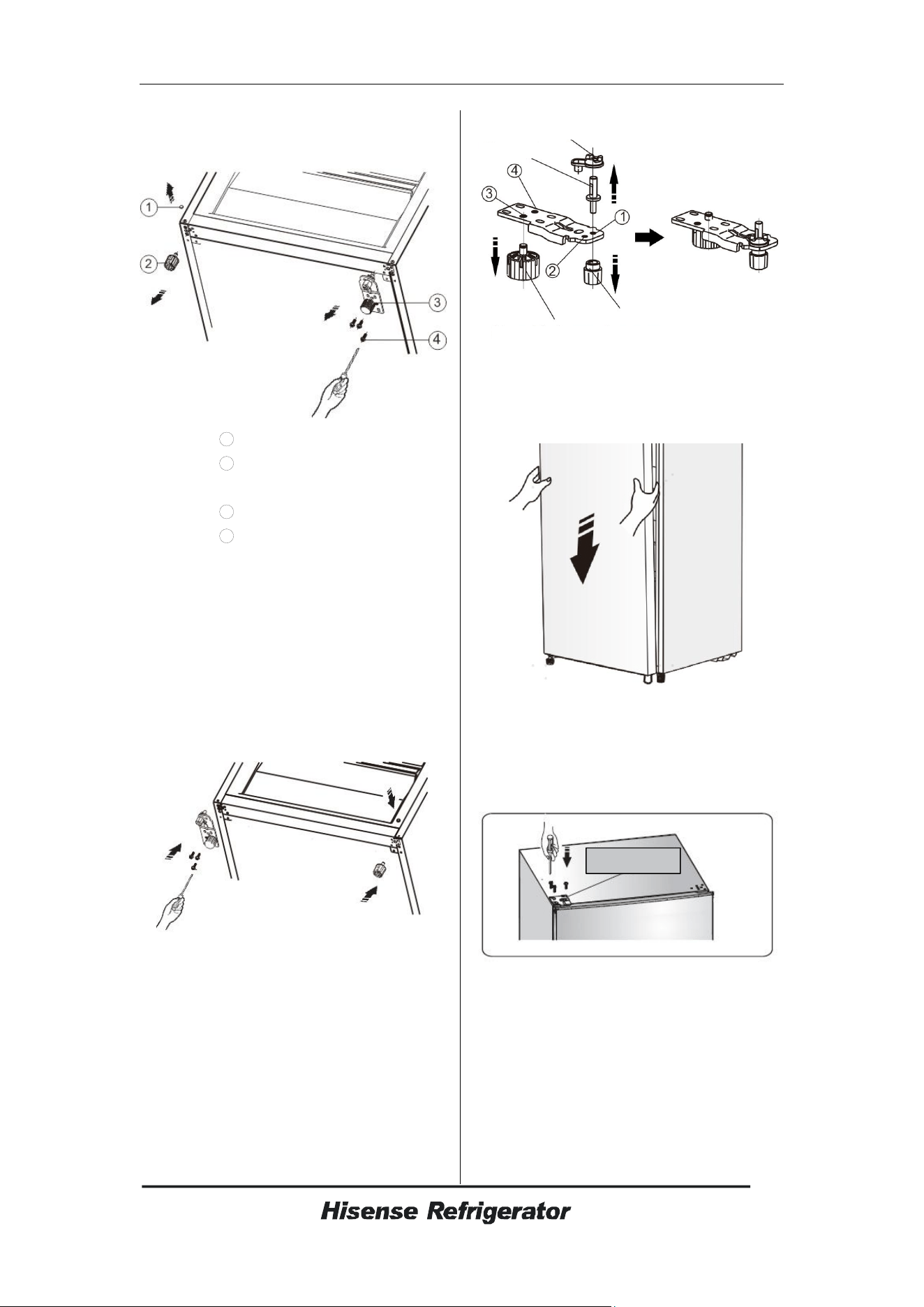 1
2
3
4

4
3
1
2

Hisense Refrigerator