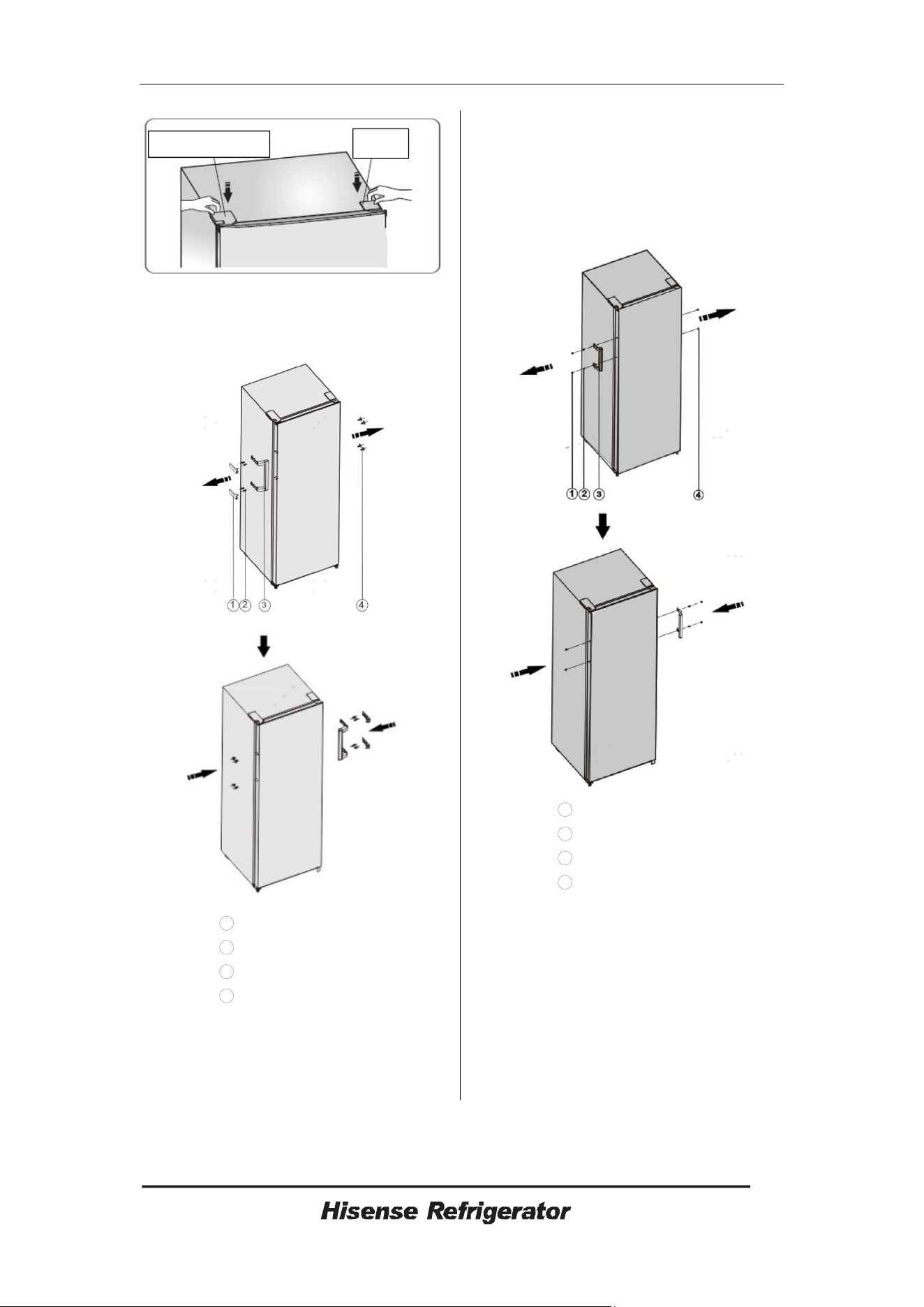 1 2 3 4

1 2 3 4

Hisense Refrigerator