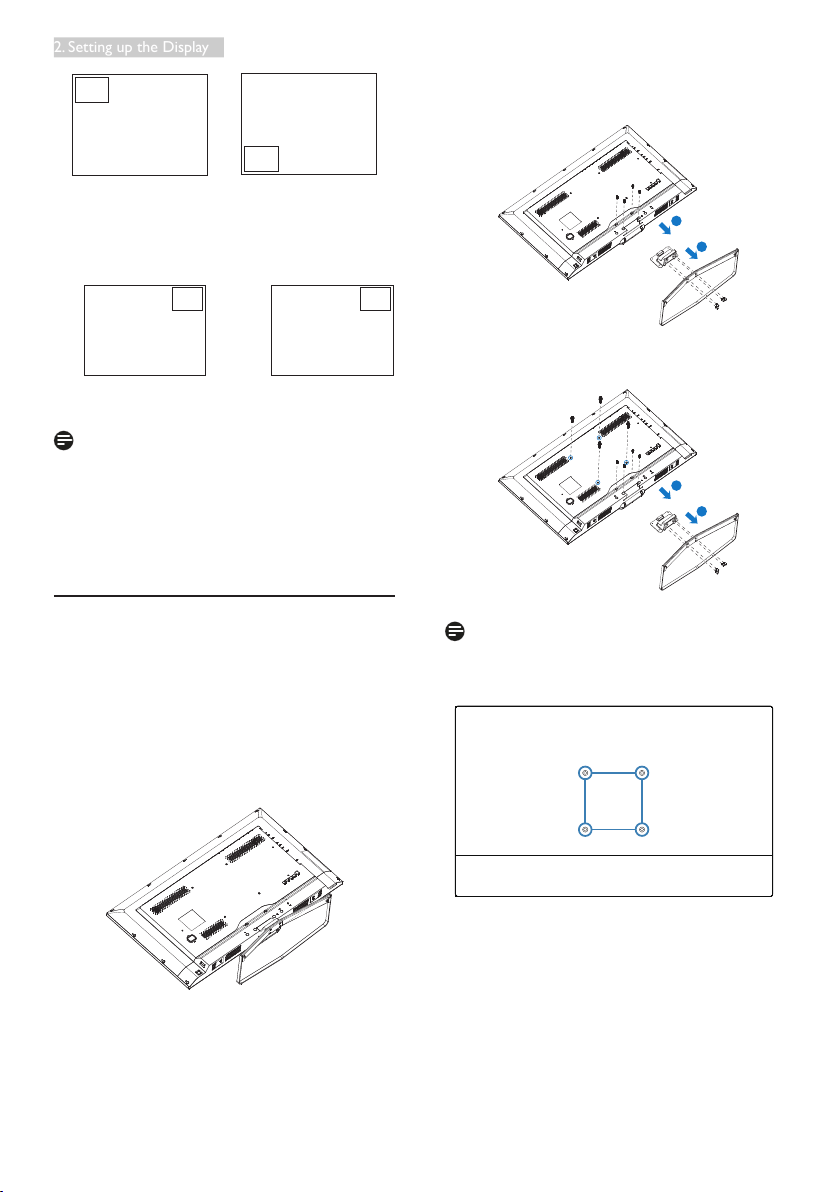 2. Setting up the Display