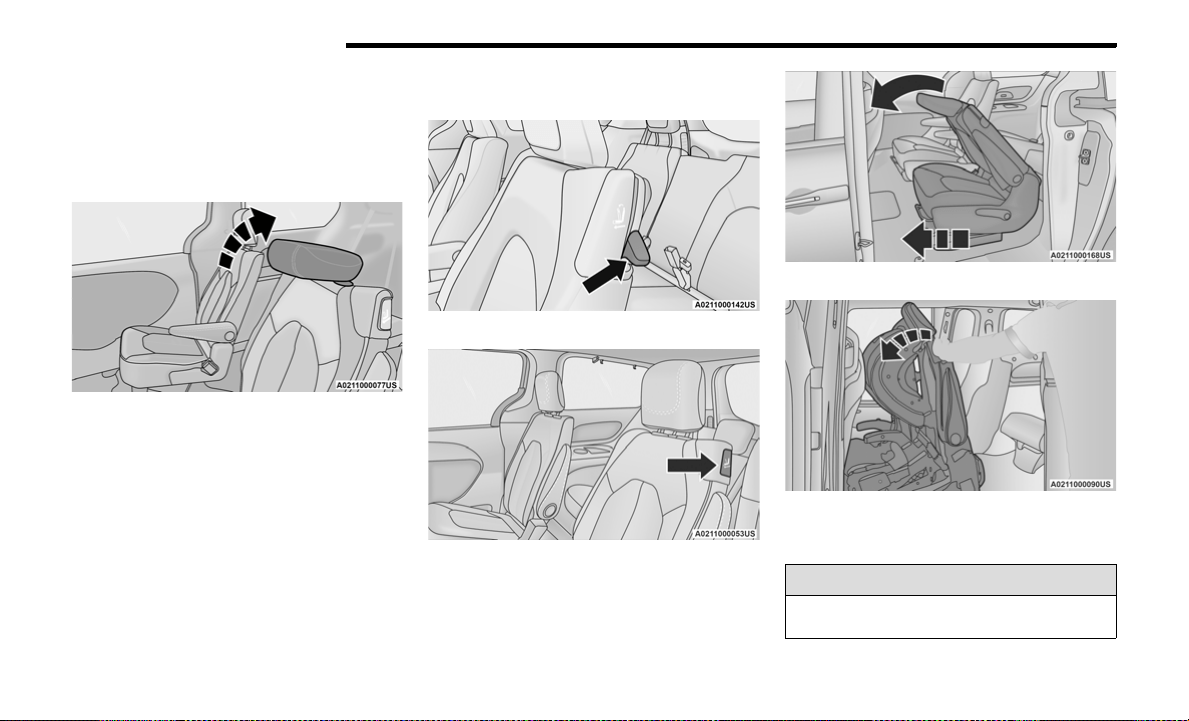 A0211000077US

A0211000142US

A0211000053US

A0211000168US

A0211000090US