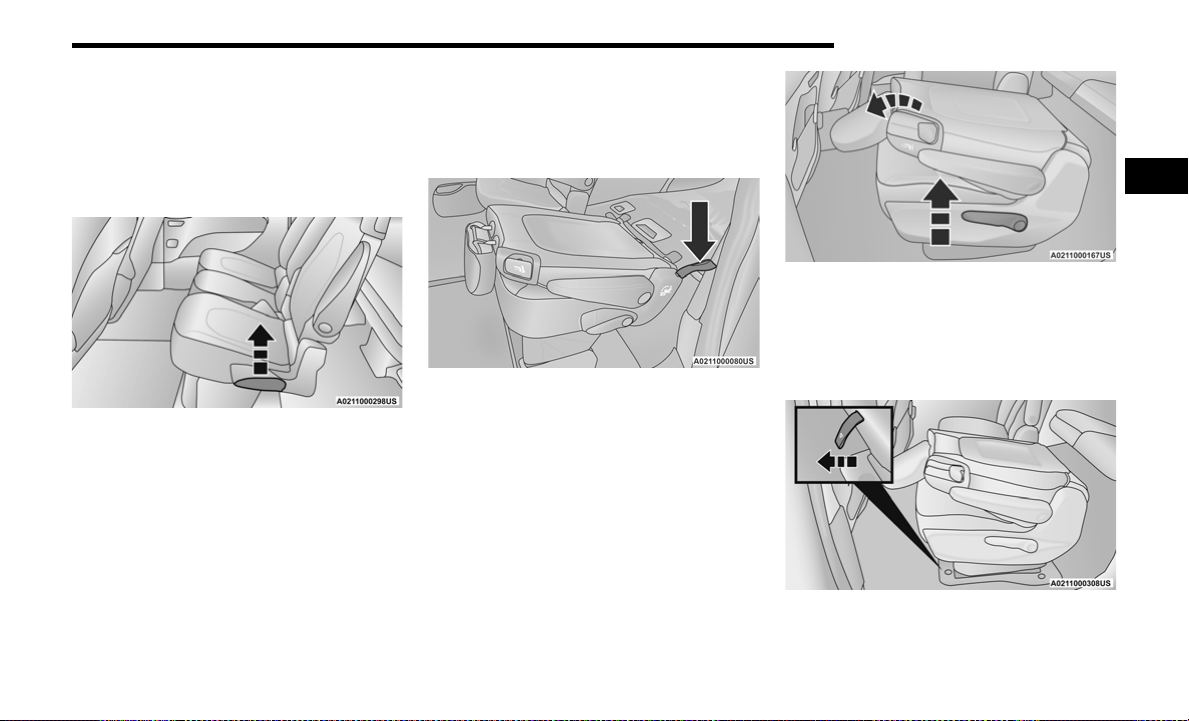 A0211000298US

A0211000080US

A0211000167US

A0211000308US