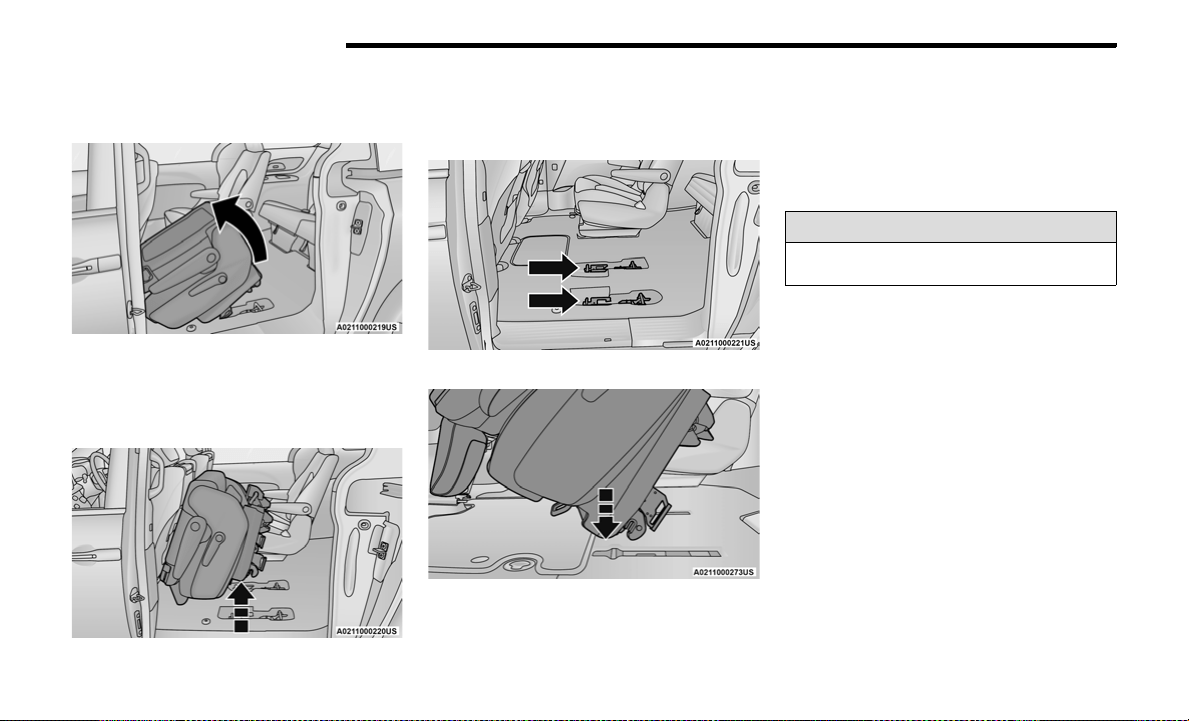 A0211000219US

A0211000220US

A0211000221US

A0211000273US