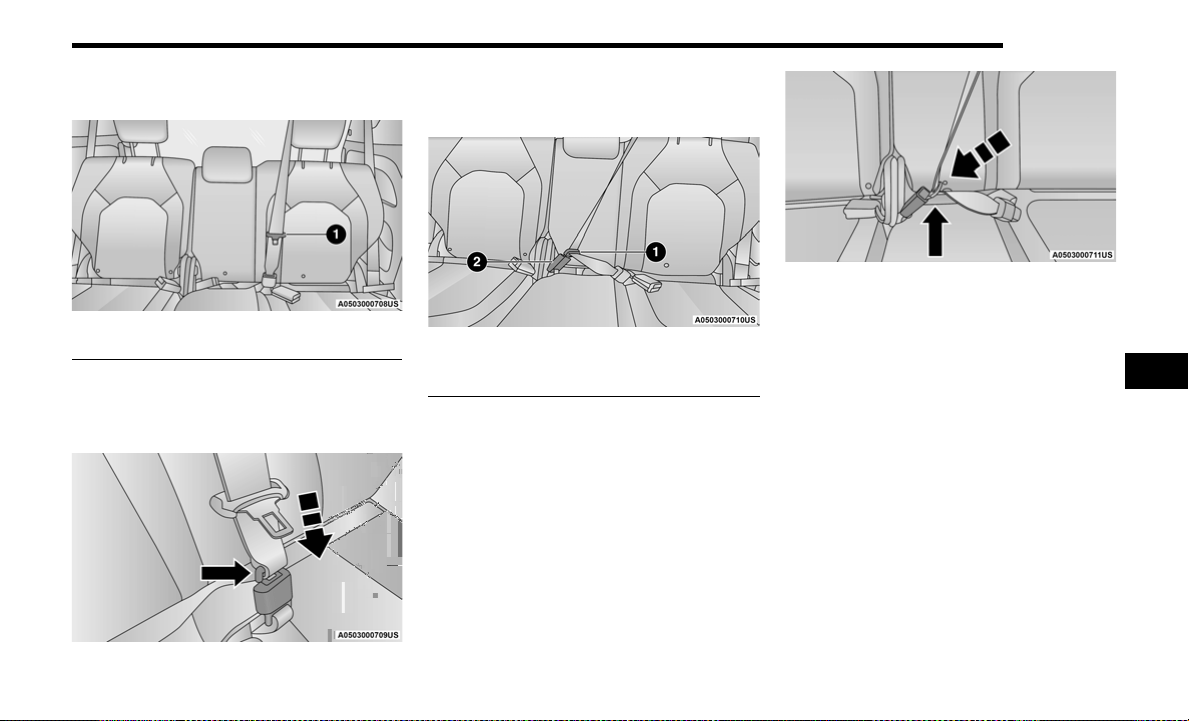 1

A0503000708US

A0503000709US

2

1

A0503000710US

A0503000711US