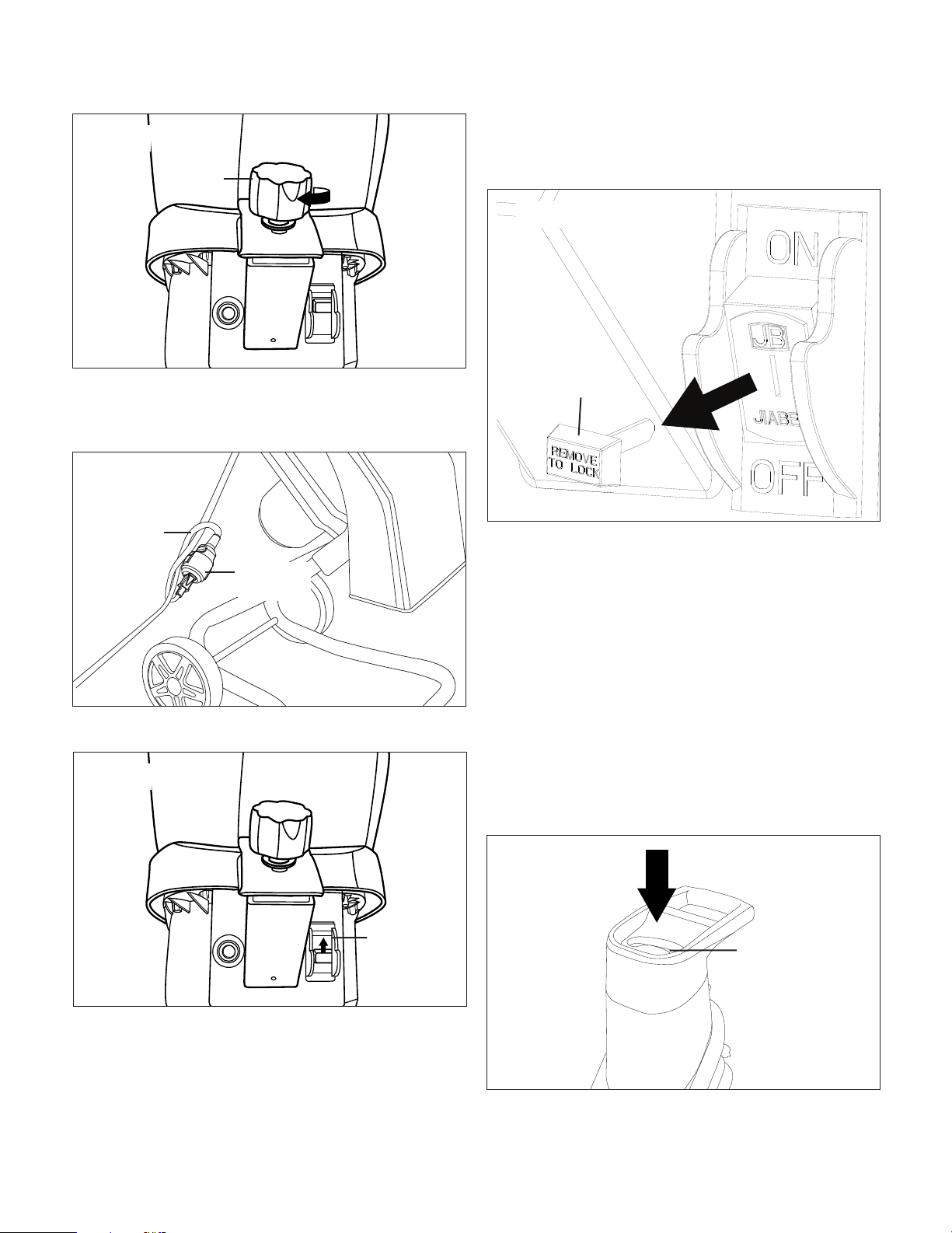 ON

JB

I

JIABE

REMOVE TO LOCK

OFF