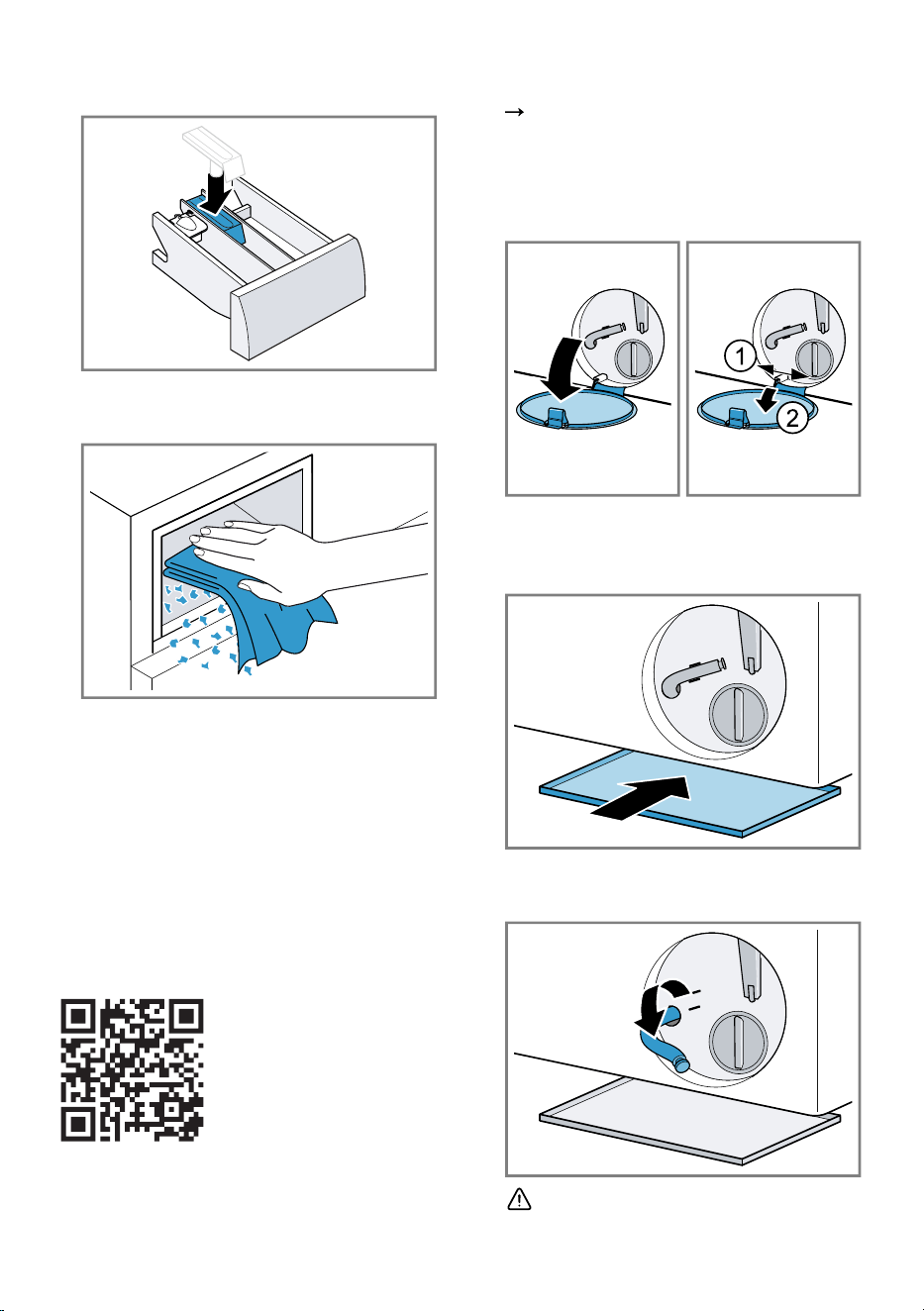 →

1

2