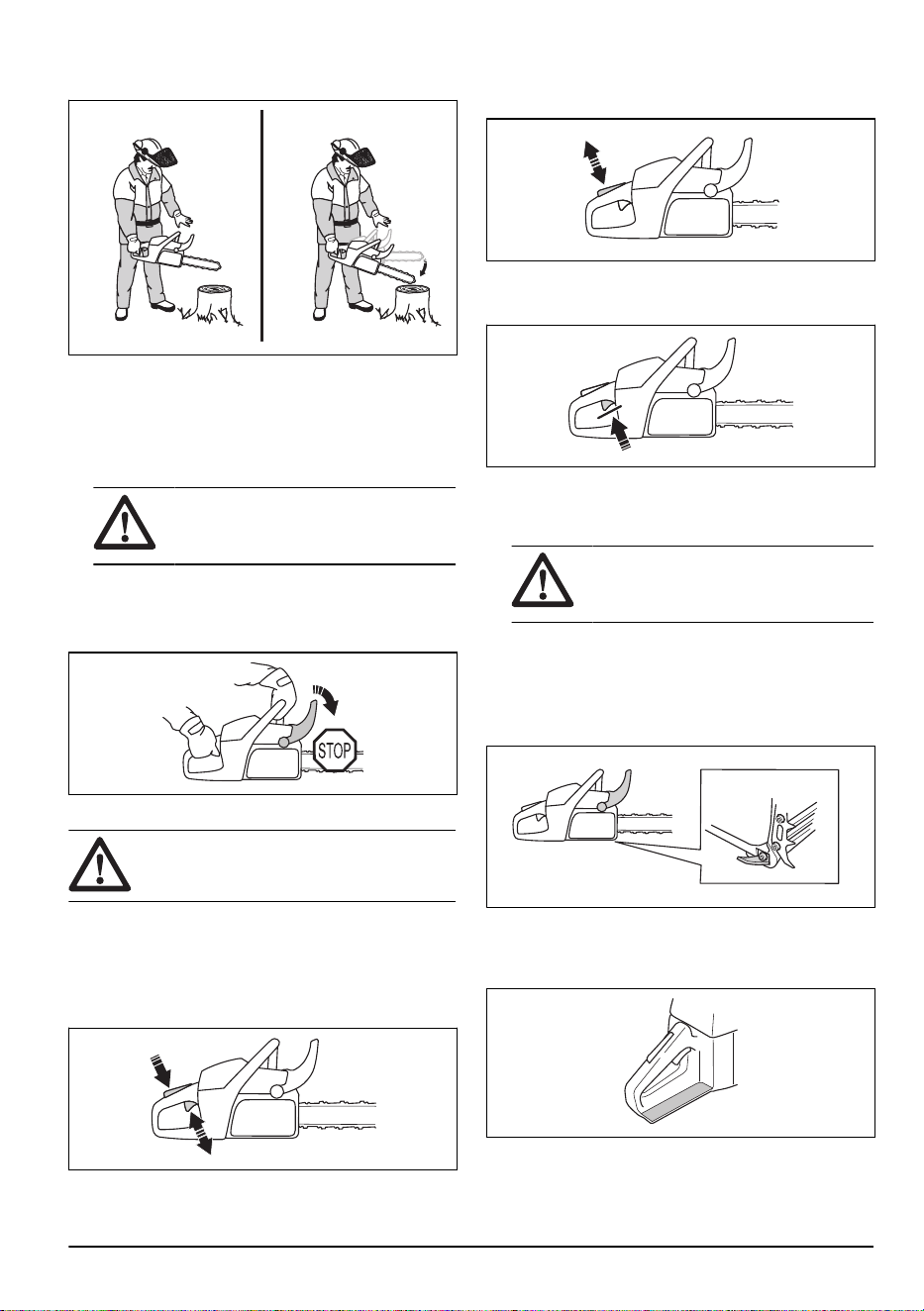 STOP