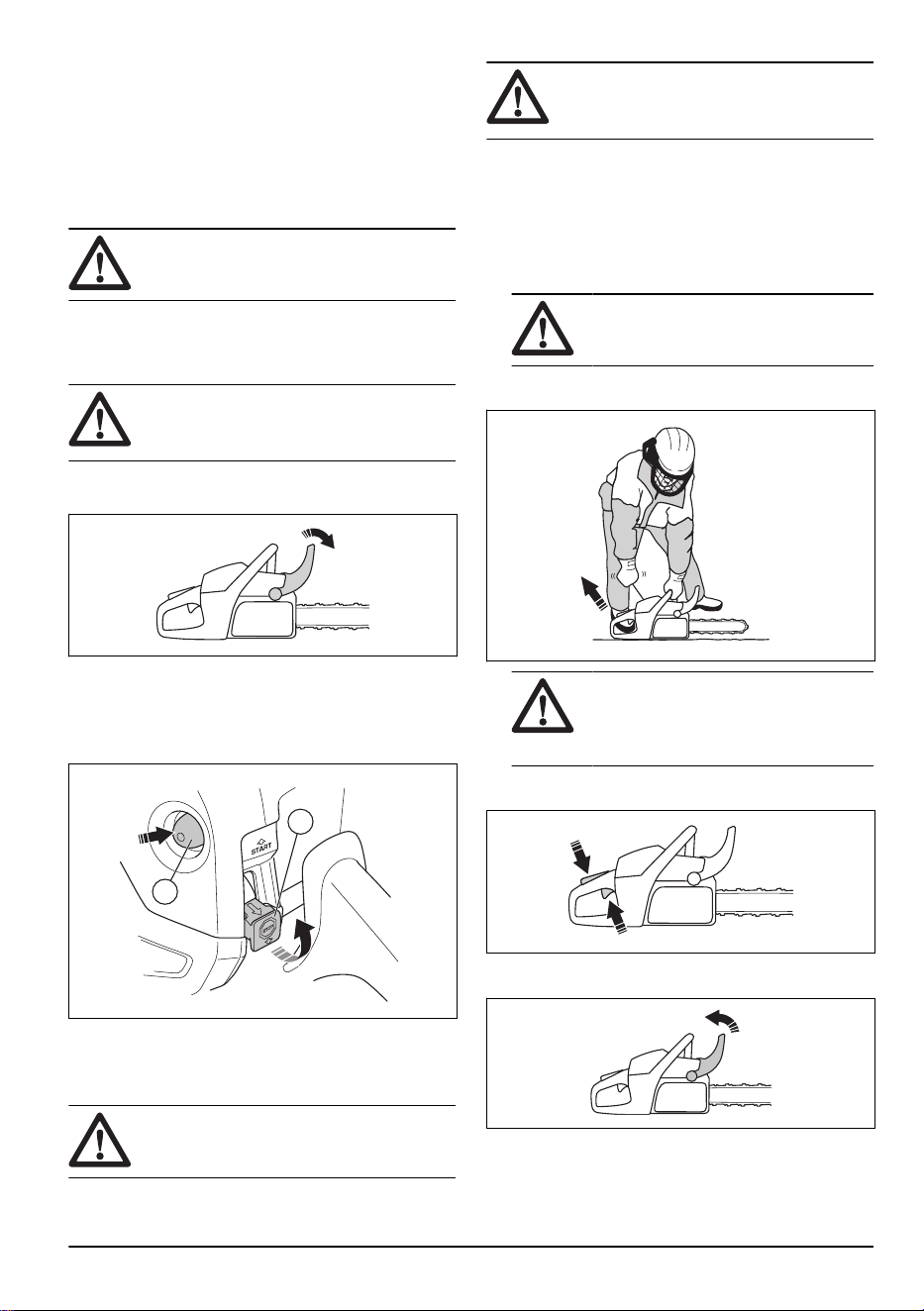 START