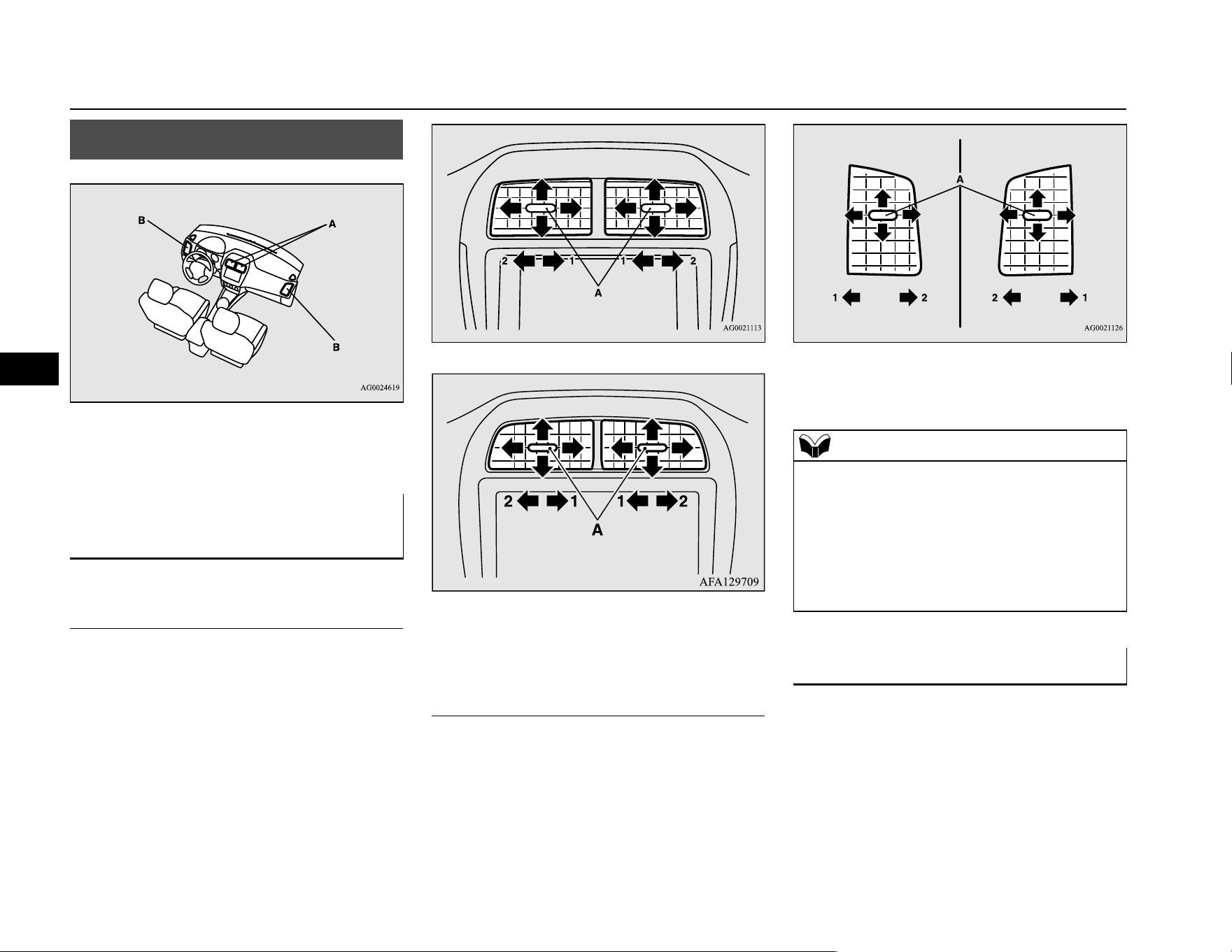 B

A

B

AG0024619

2

1

1

2

A

AG0021113

2

1

1

2

A

AFA129709

A

1

2

2

1

AG0021126