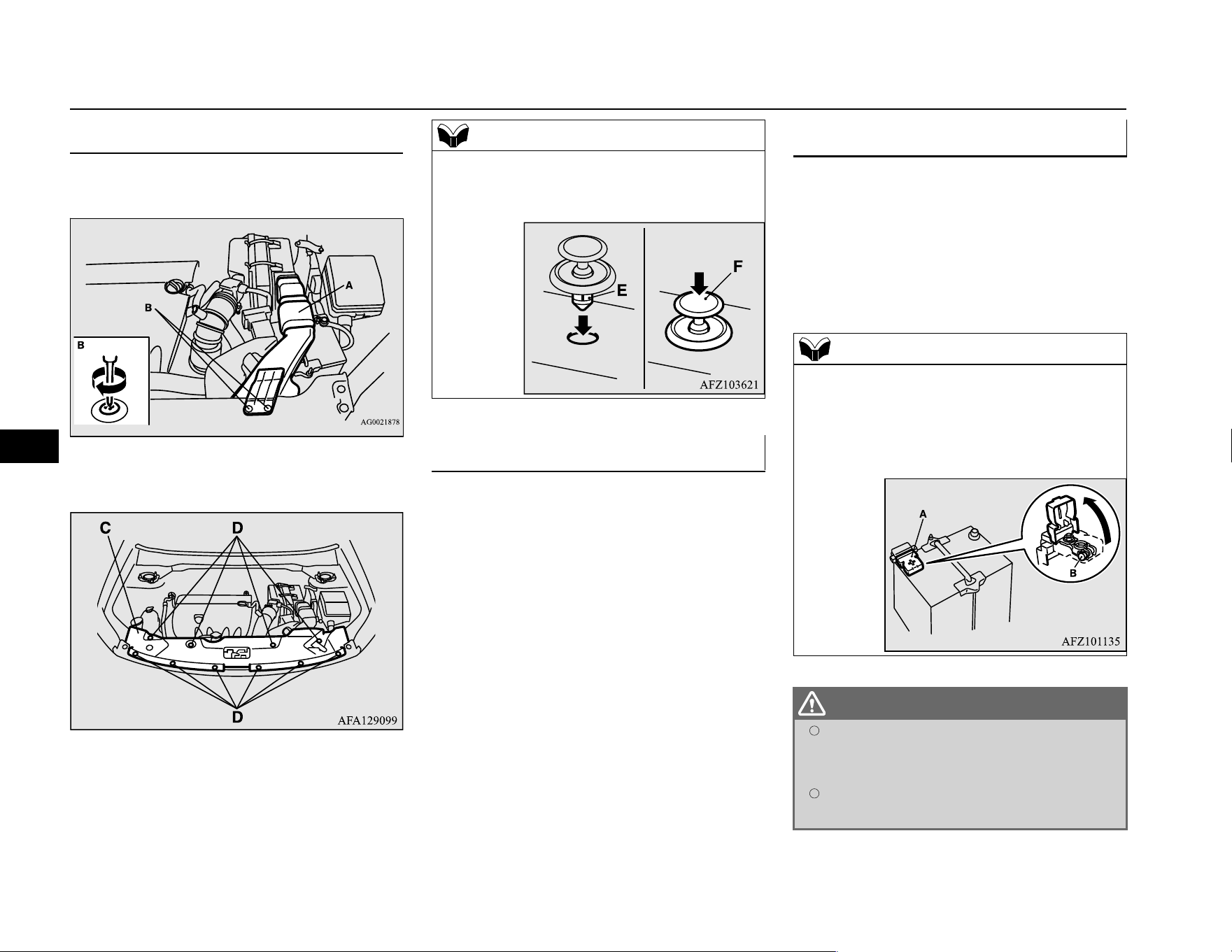 A

B

B

AG0021878

C

D

D

AFA129099

E

F

AFZ103621

A

B

AFZ101135