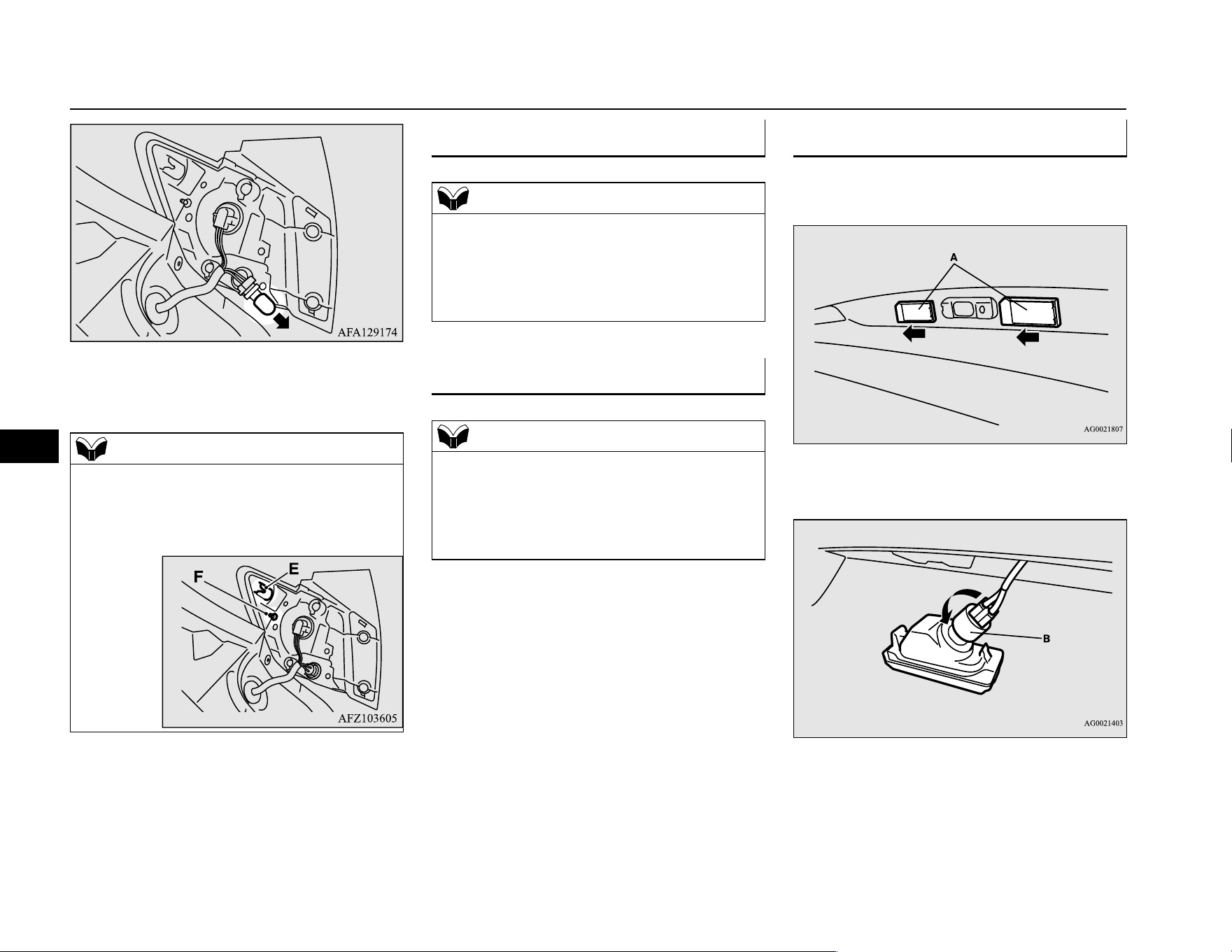 AFA129174

F
E
AFZ103605

A
AG0021807

B
AG0021403