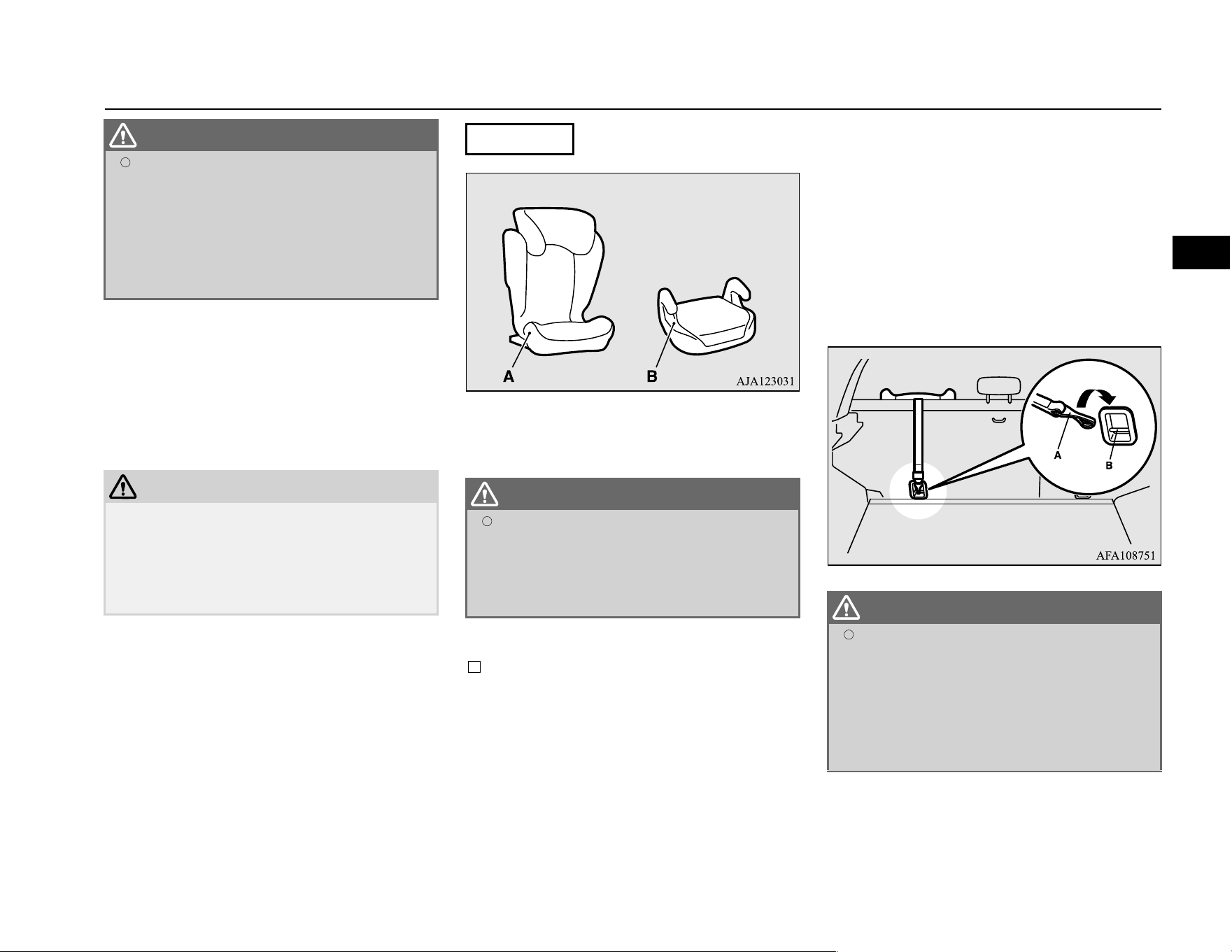 A
B
AJA123031

A
B
AFA108751