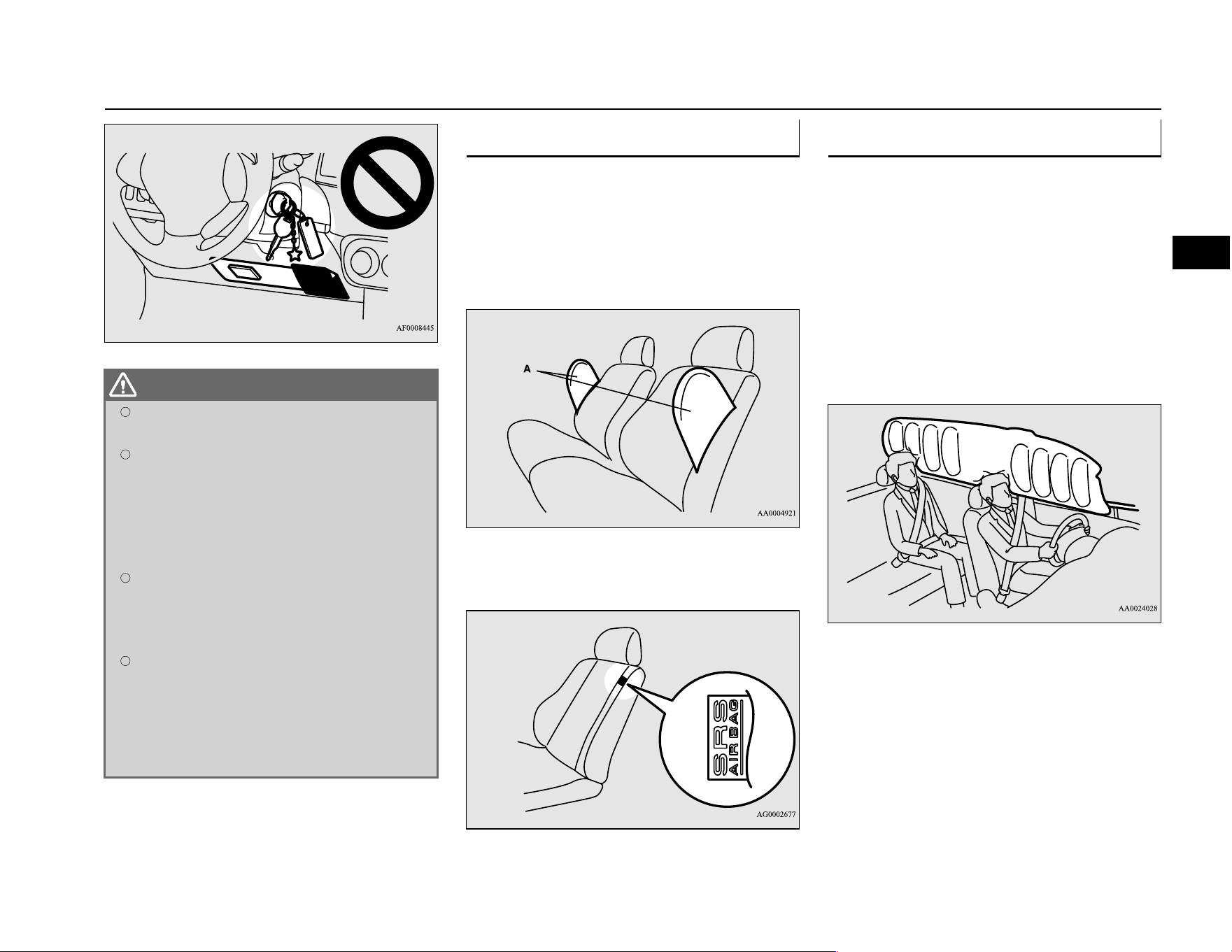 AF0008445

A

AA0004921

SRS
AIRBAG

AG0002677

AA0024028