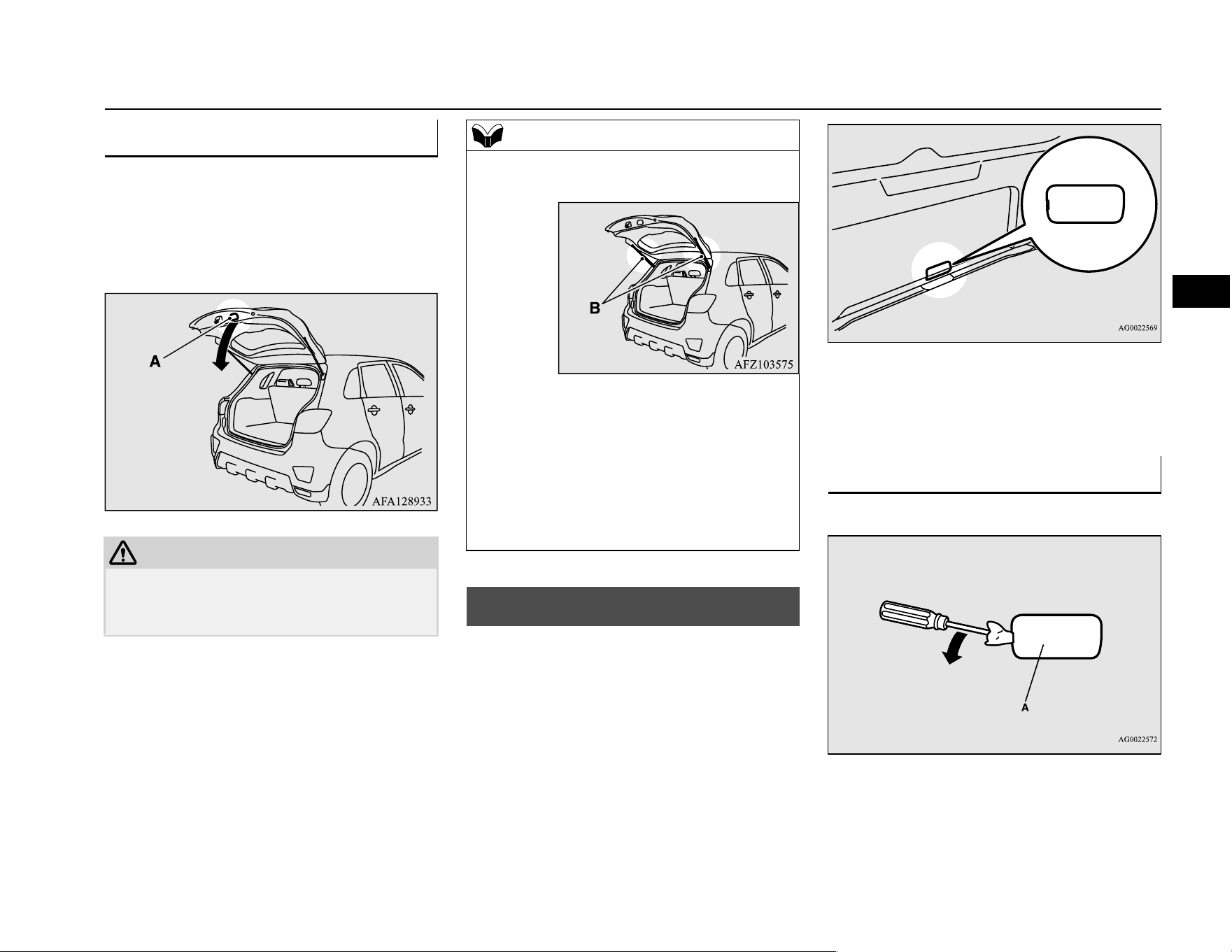 A

AFA128933

B

AFZ103575

AG0022569

A

AG0022572