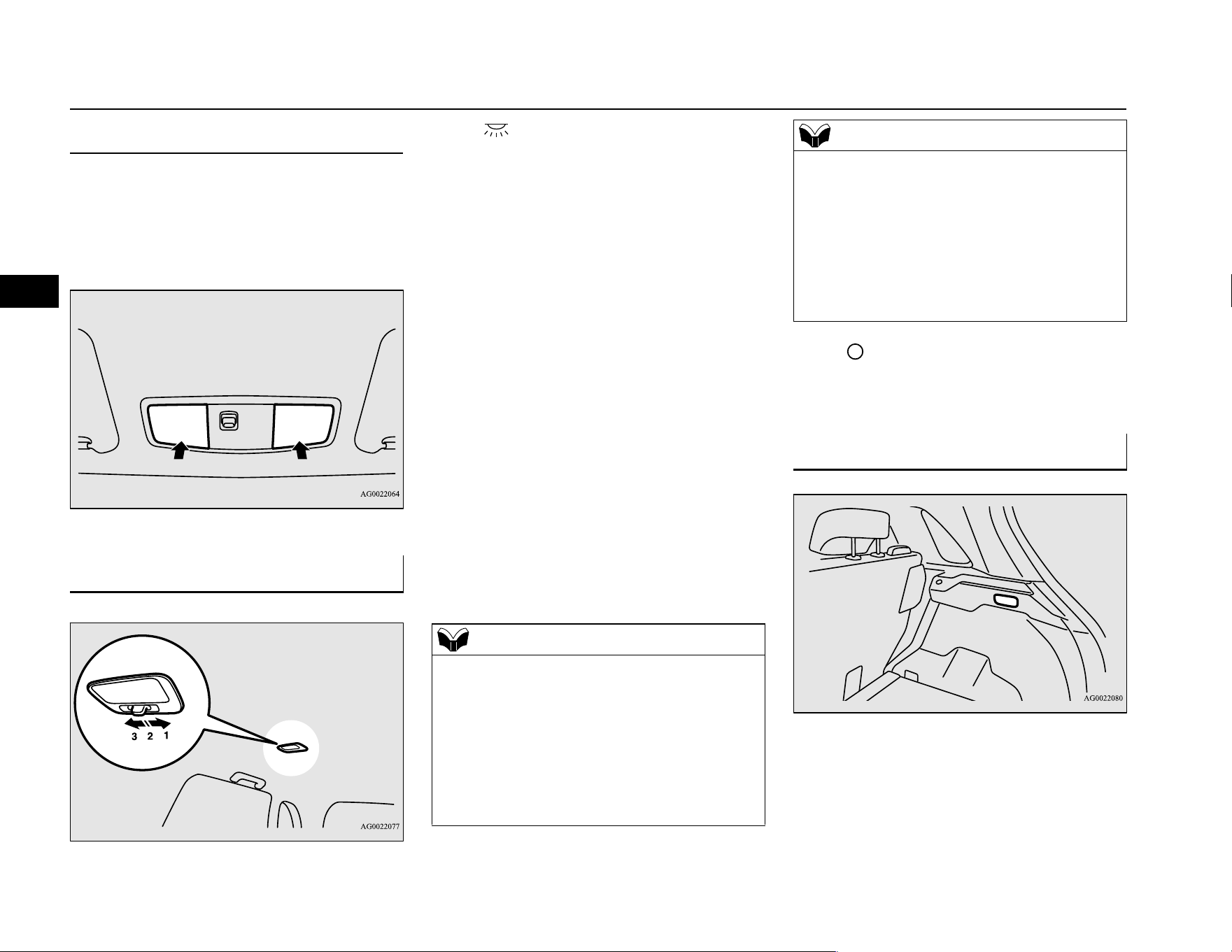 AG0022064

3 2 1

AG0022077

AG0022080