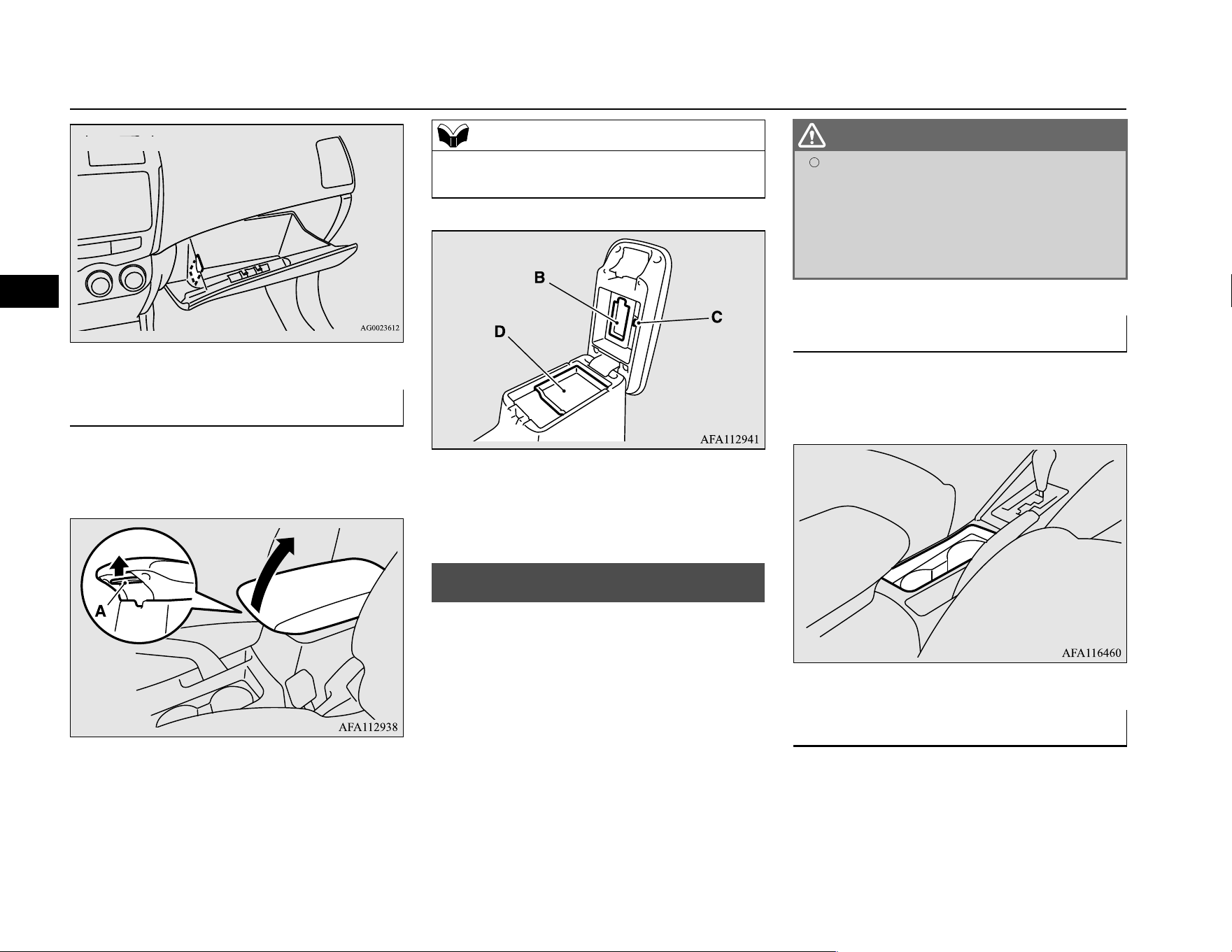 AG0023612

A

AFA112938

B

C

D

AFA112941

AFA116460