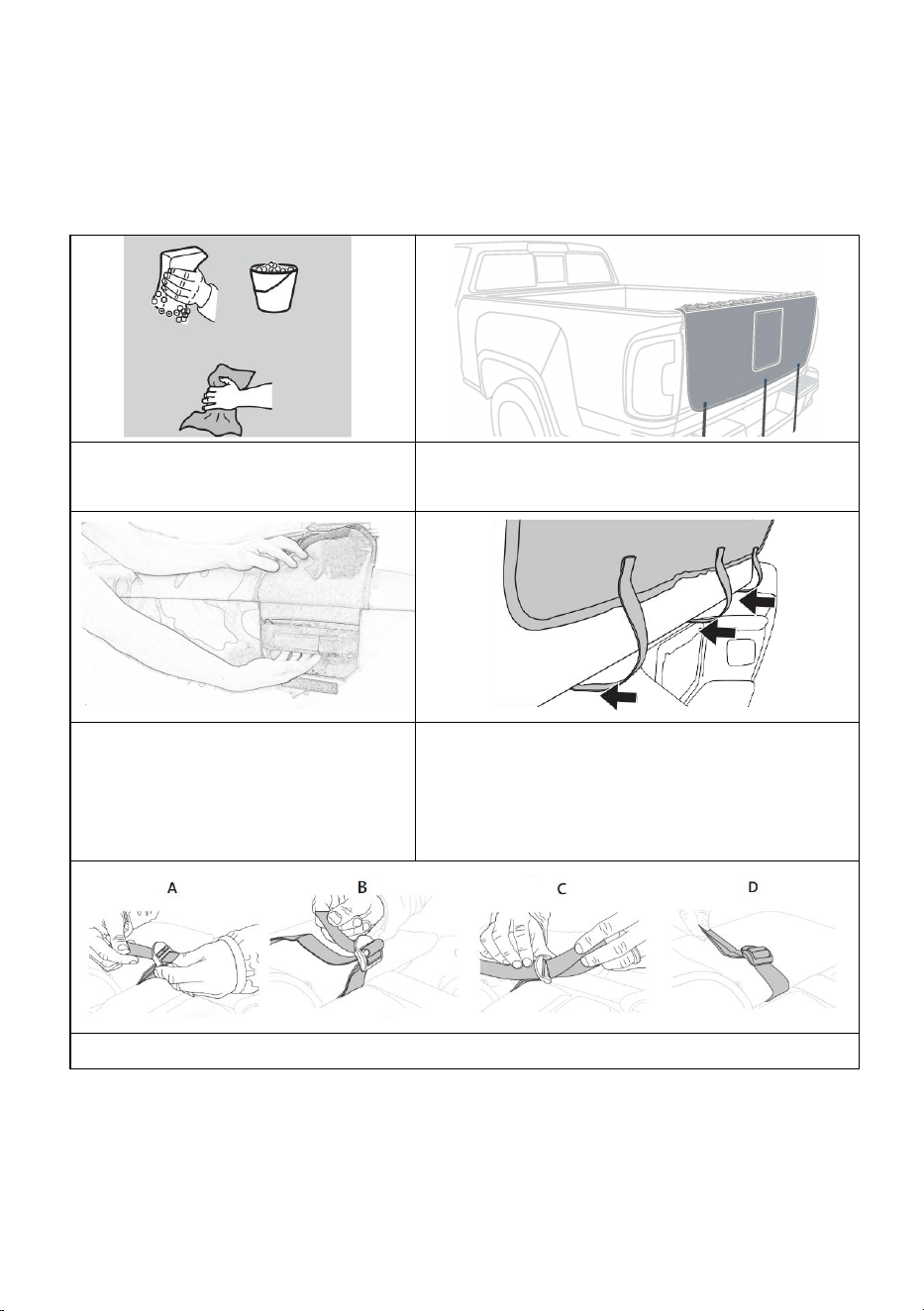 A

B

C

D