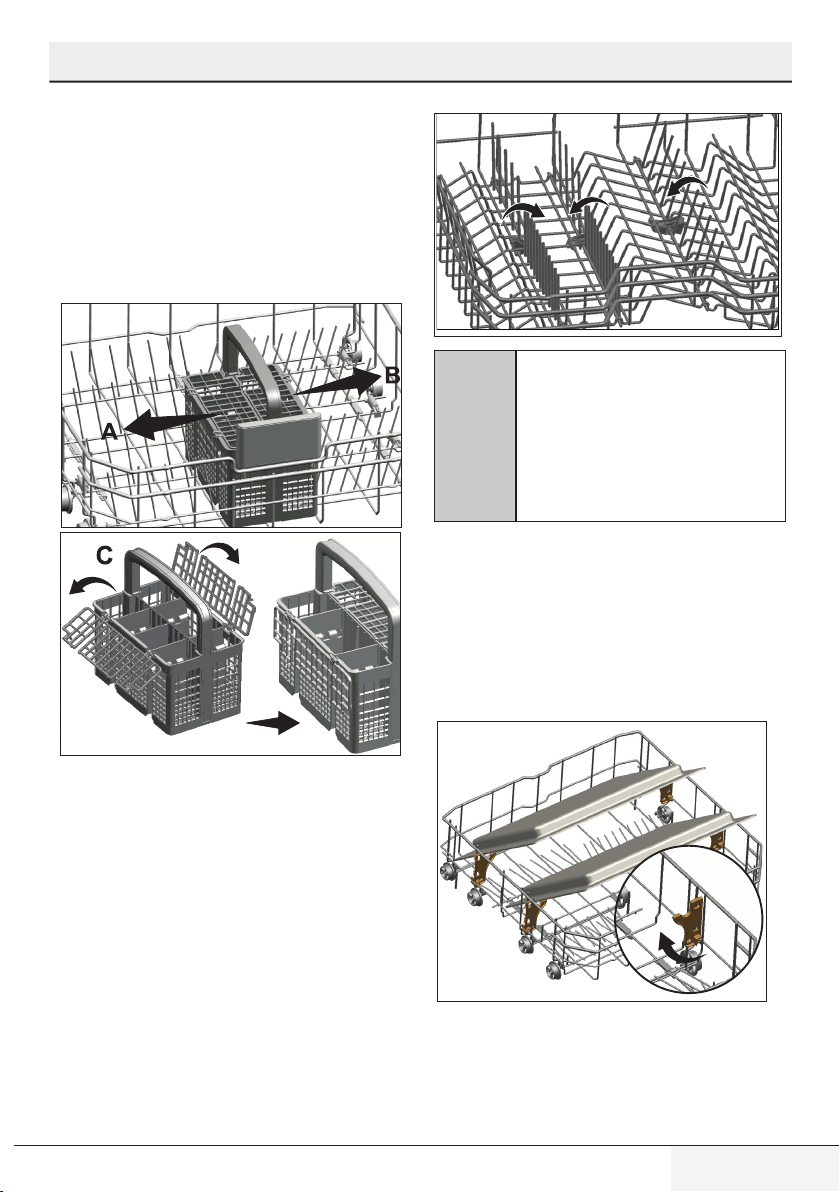 B

A

C