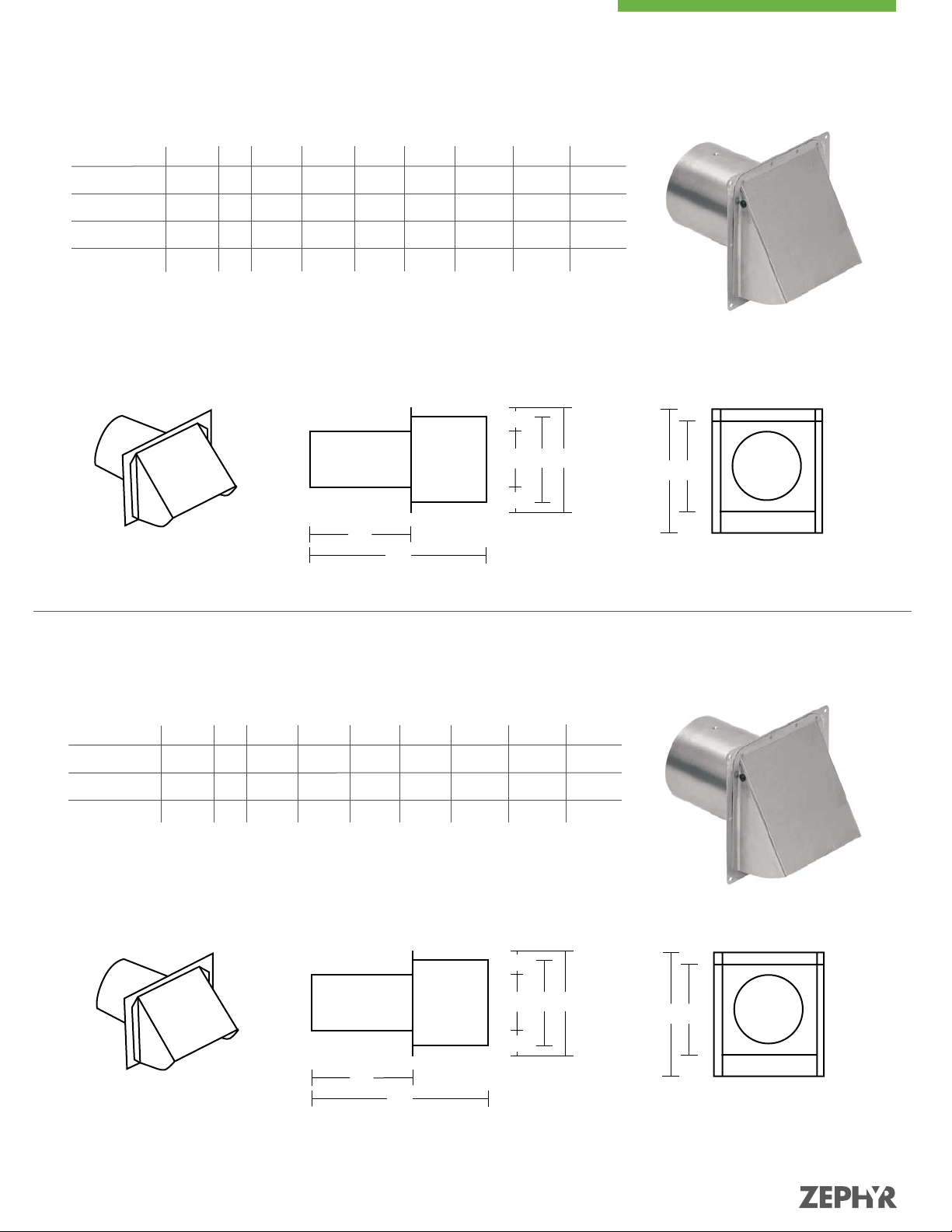 ZEPHYR