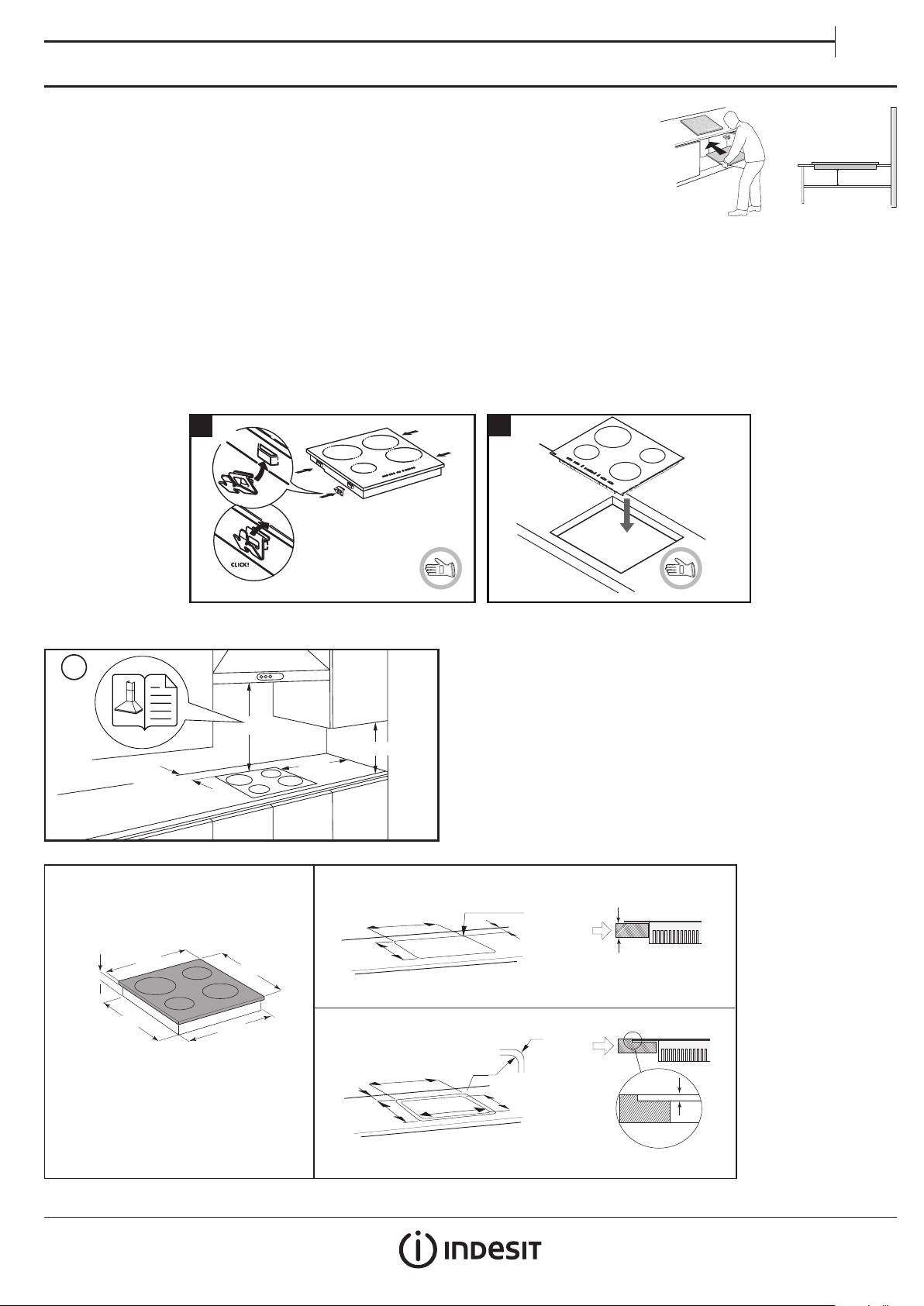 CLICK!

INDESIT