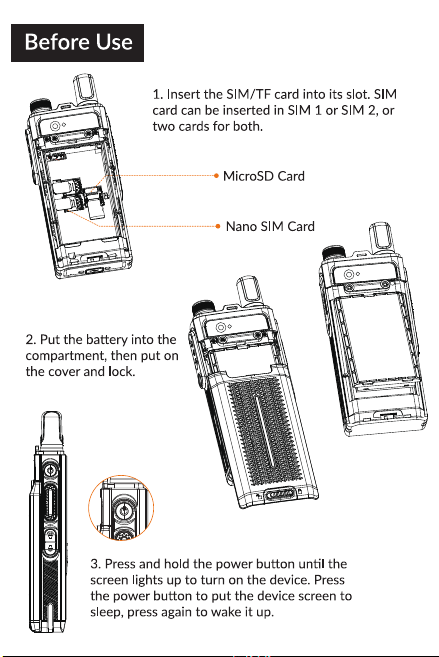 Before Use

1. Insert the SIM/TF card into its slot. SIM card can be inserted in SIM 1 or SIM 2, or two cards for both.

MicroSD Card

Nano SIM Card

2. Put the battery into the compartment, then put on the cover and lock.

3. Press and hold the power button until the screen lights up to turn on the device. Press the power button to put the device screen to sleep, press again to wake it up.