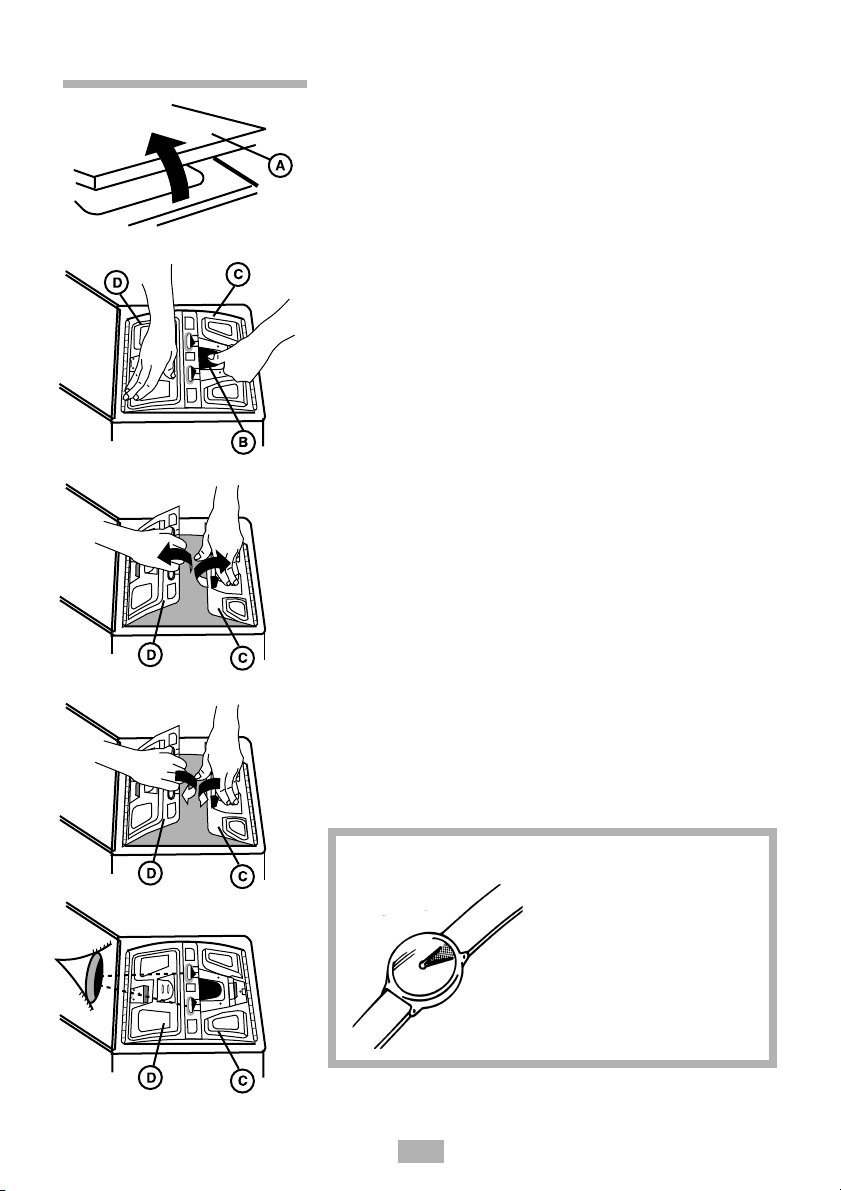 A

D

C

B

D

C

D

C

D

C