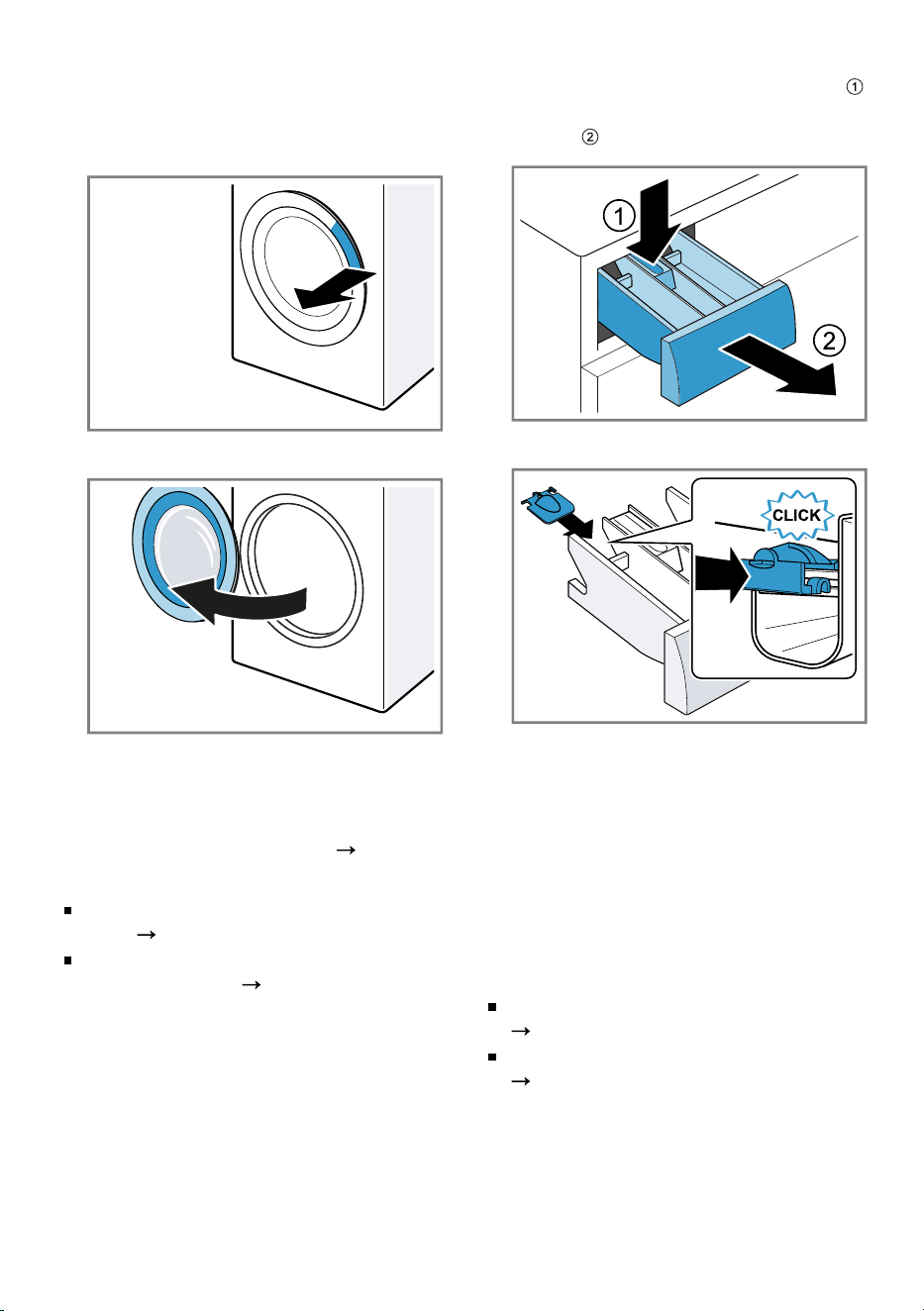 ①

②

①

②

CLICK

→

→

→

→

→