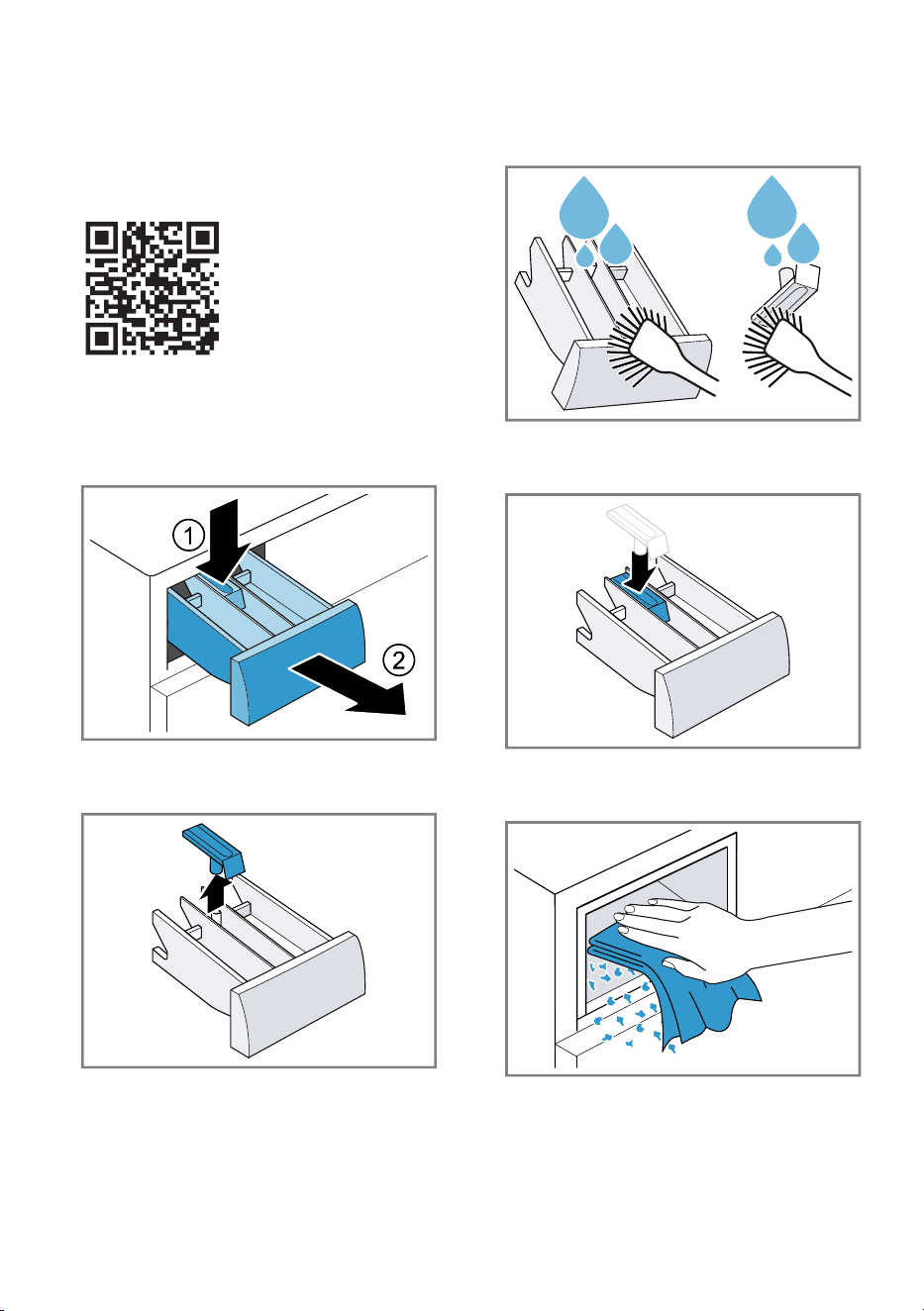 1
2