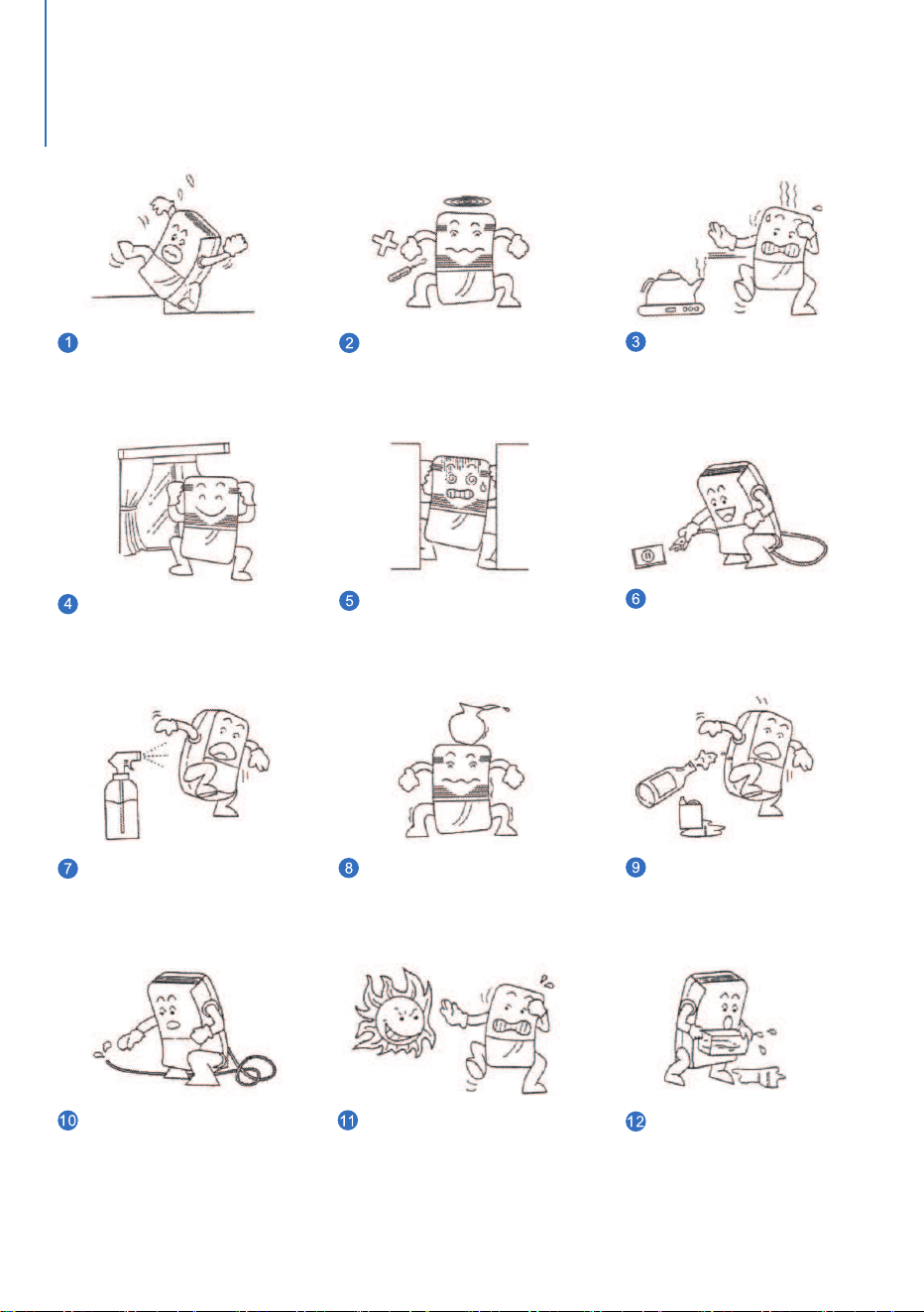 1

2

3

4

5

6

7

8

9

10

11

12