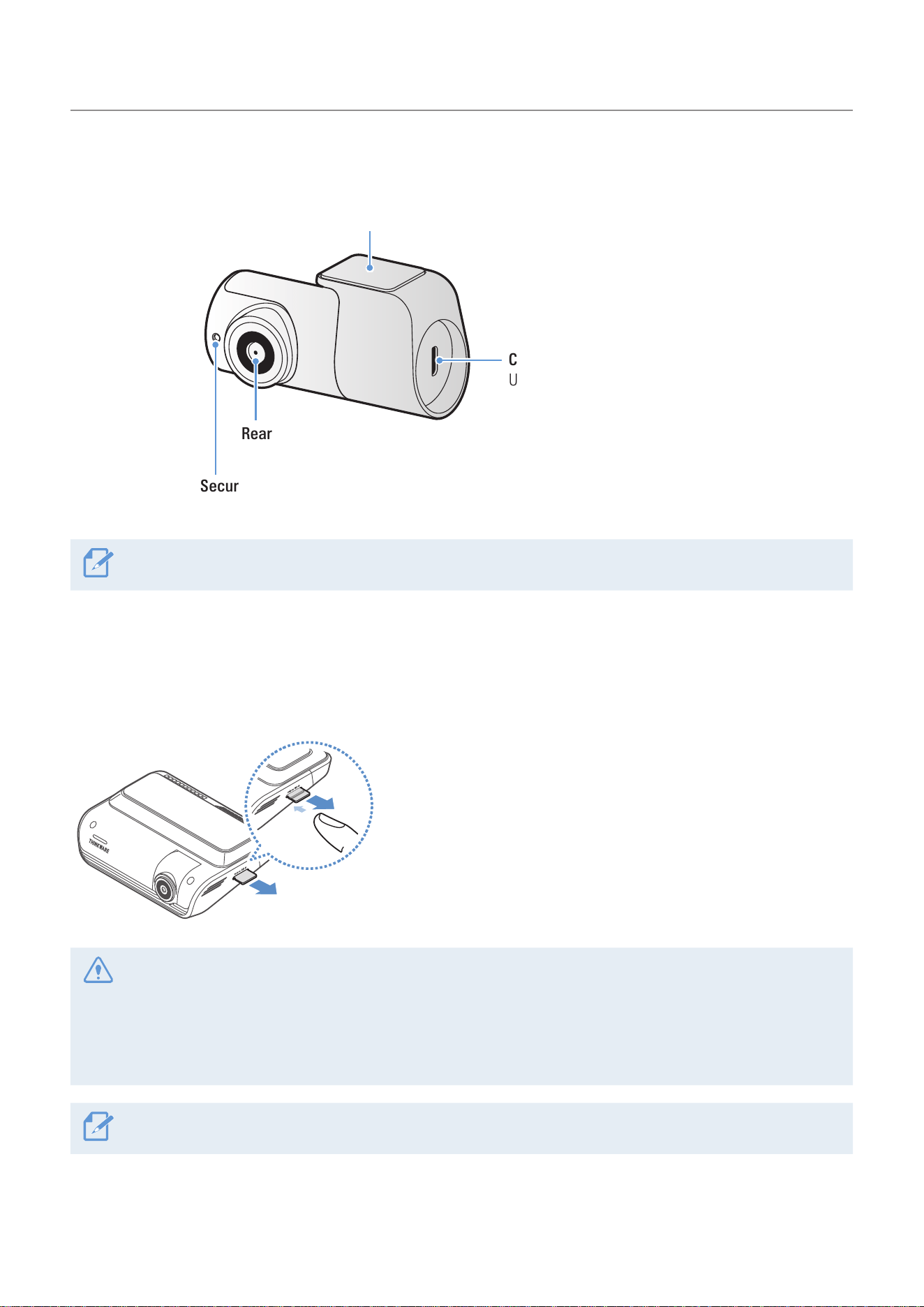 C
U

Rear

Secur

THINKWARE