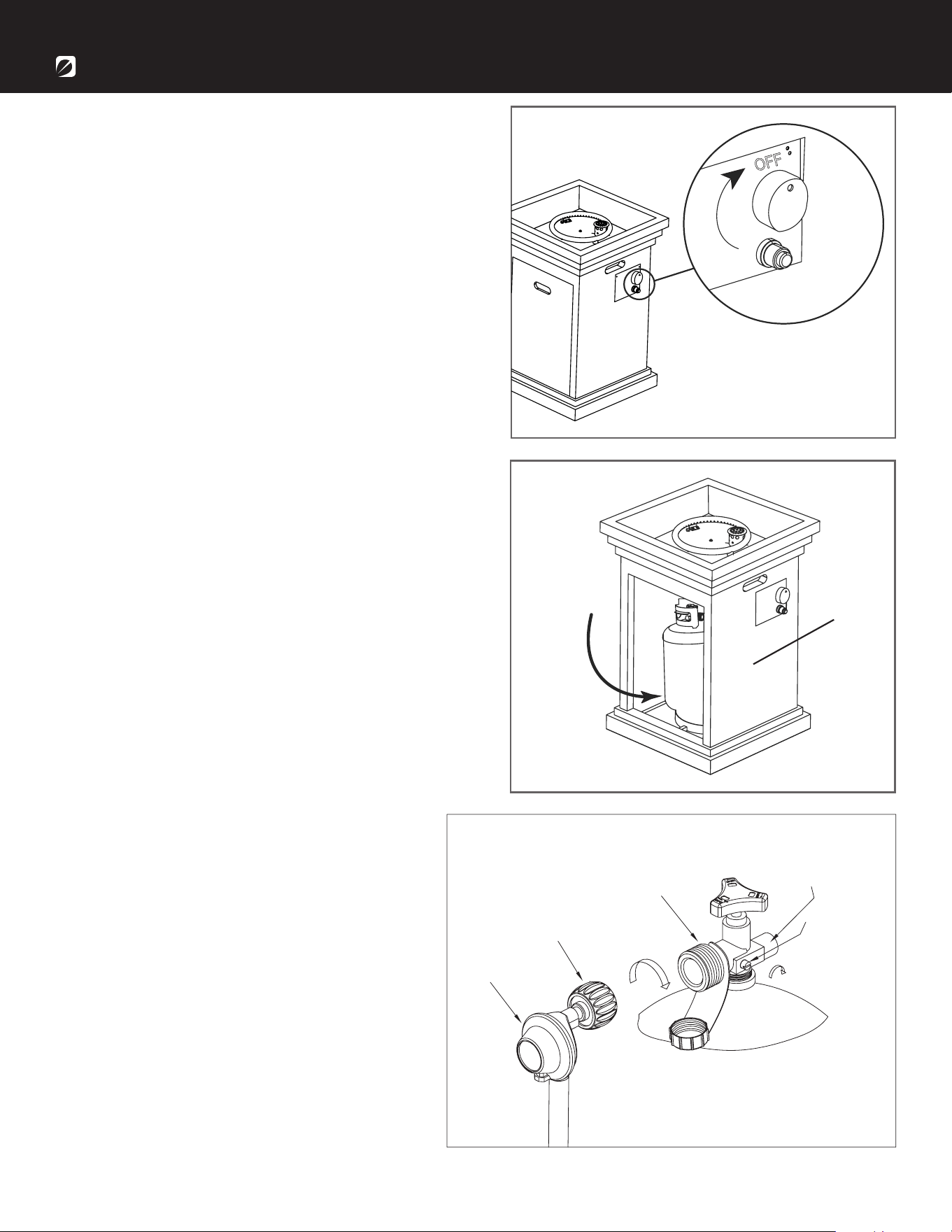 OFF