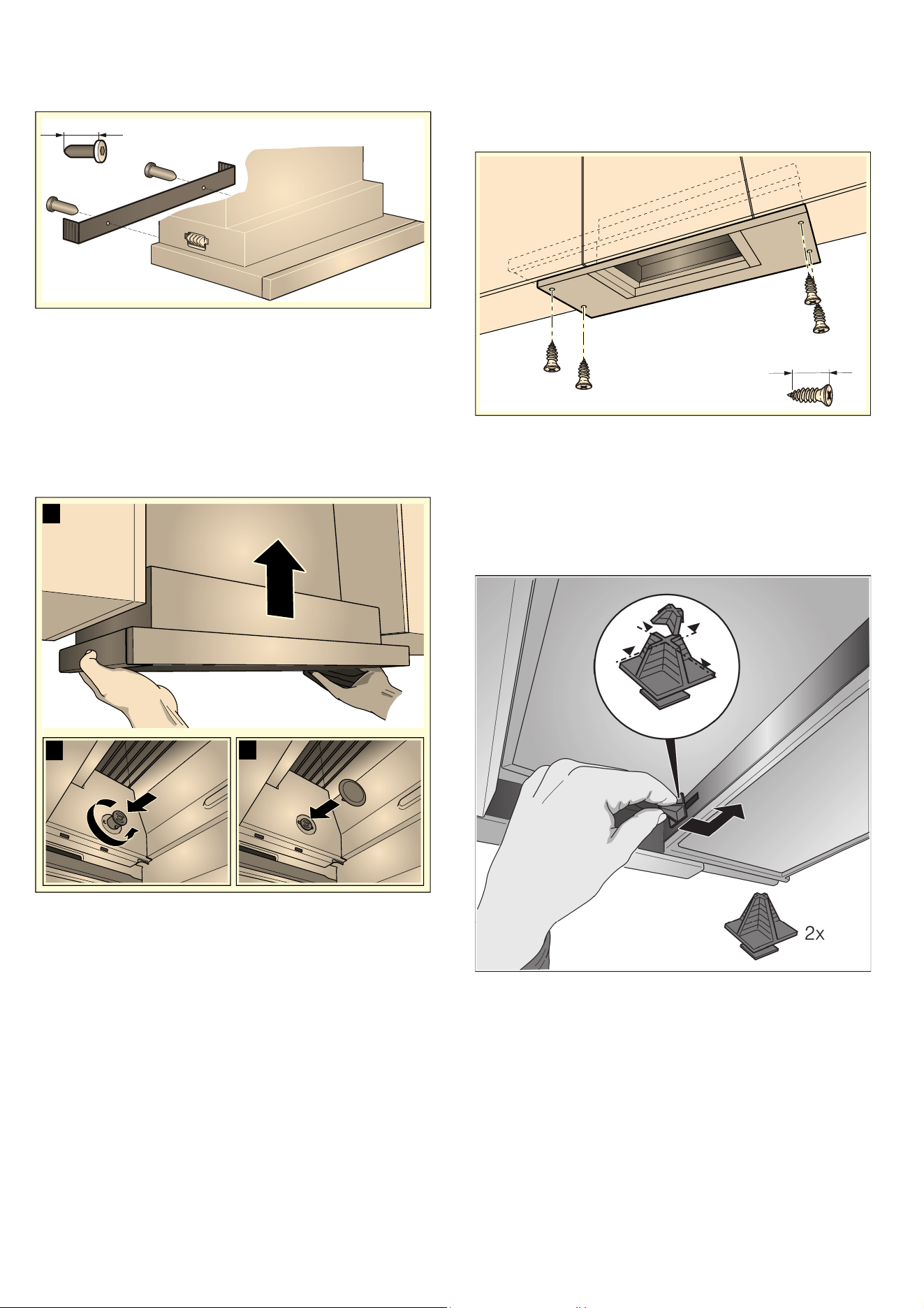 2x