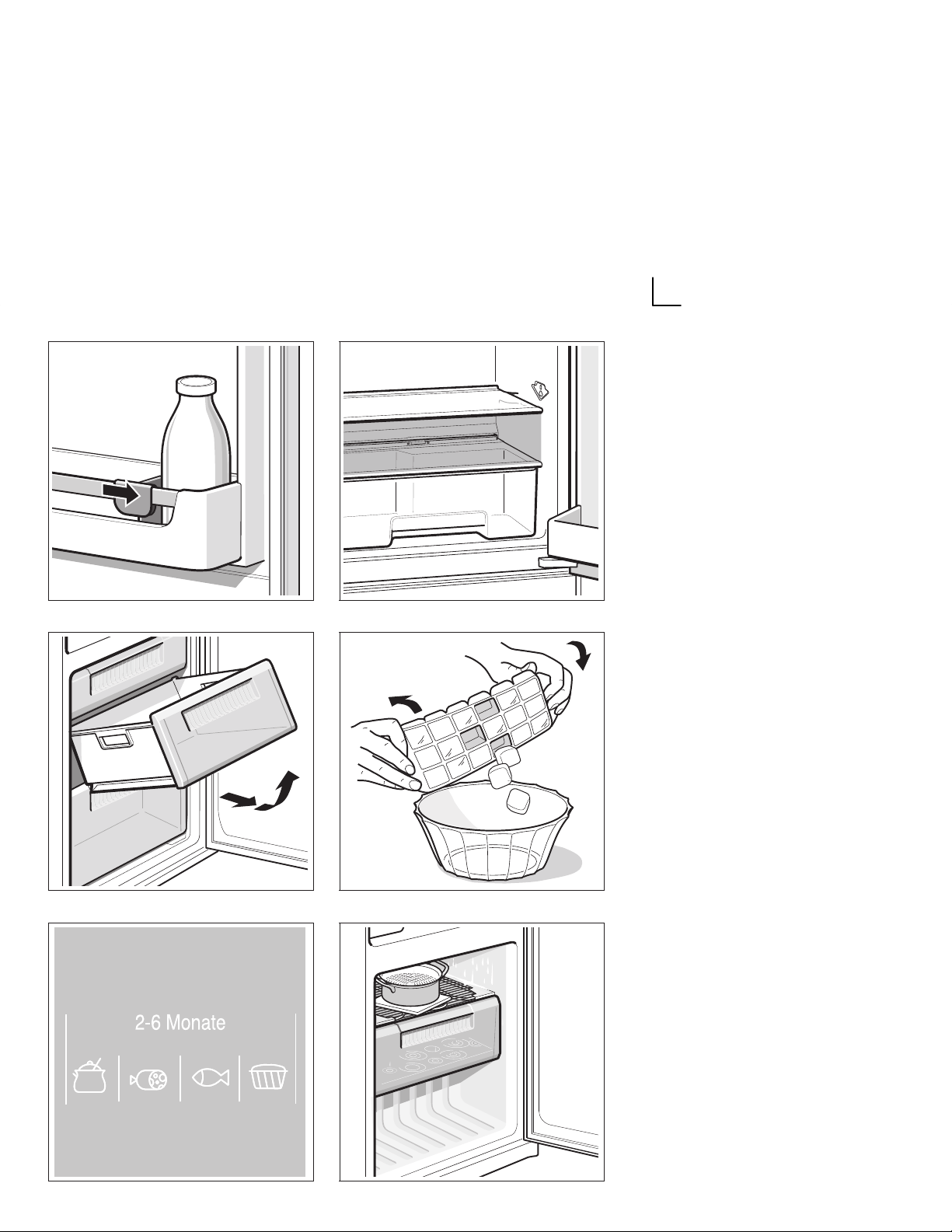 2-6 Monate